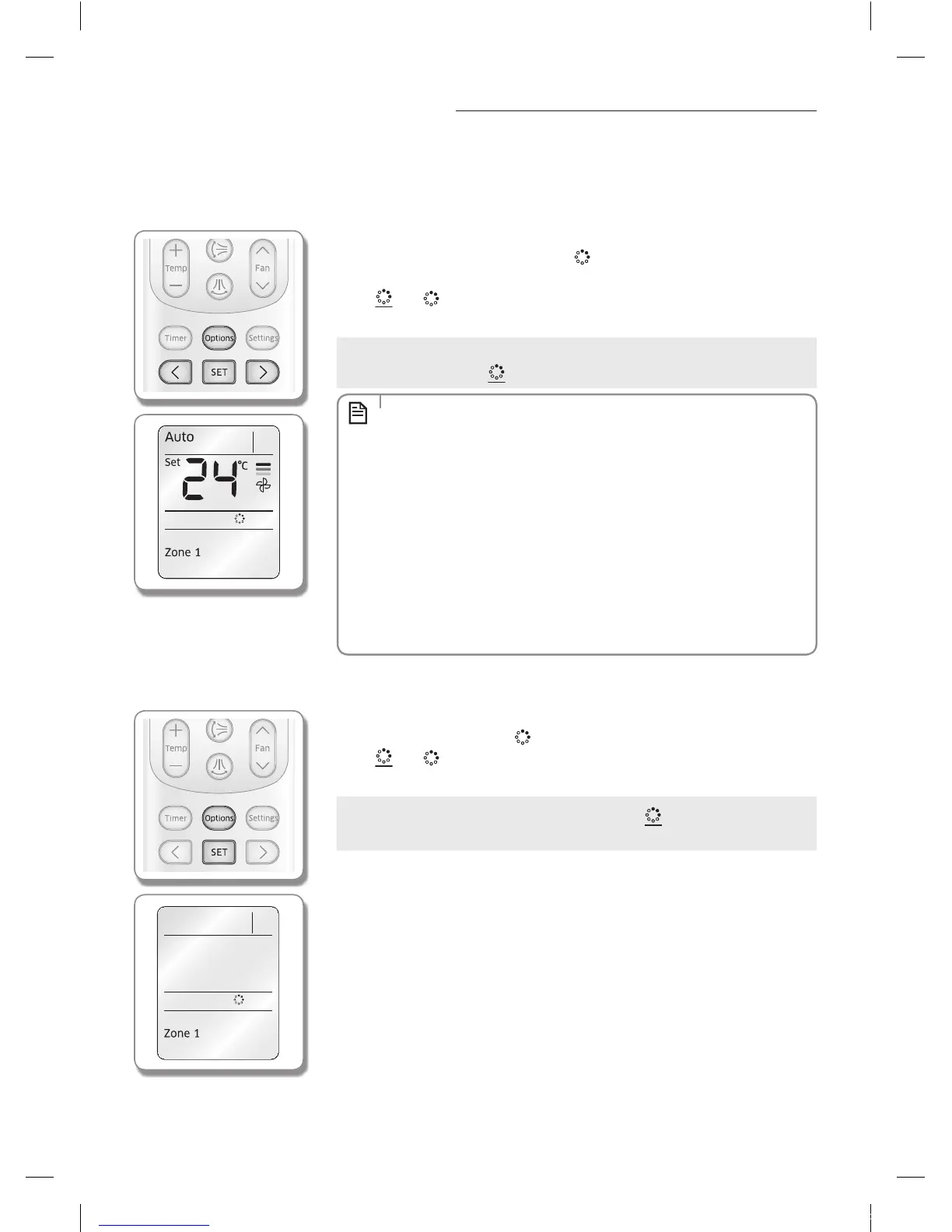 Temp

Fan

Timer

Options

Settings

SET

Auto

Set

24

°C

Zone 1

Temp

Fan

Timer

Options

Settings

SET

Zone 1