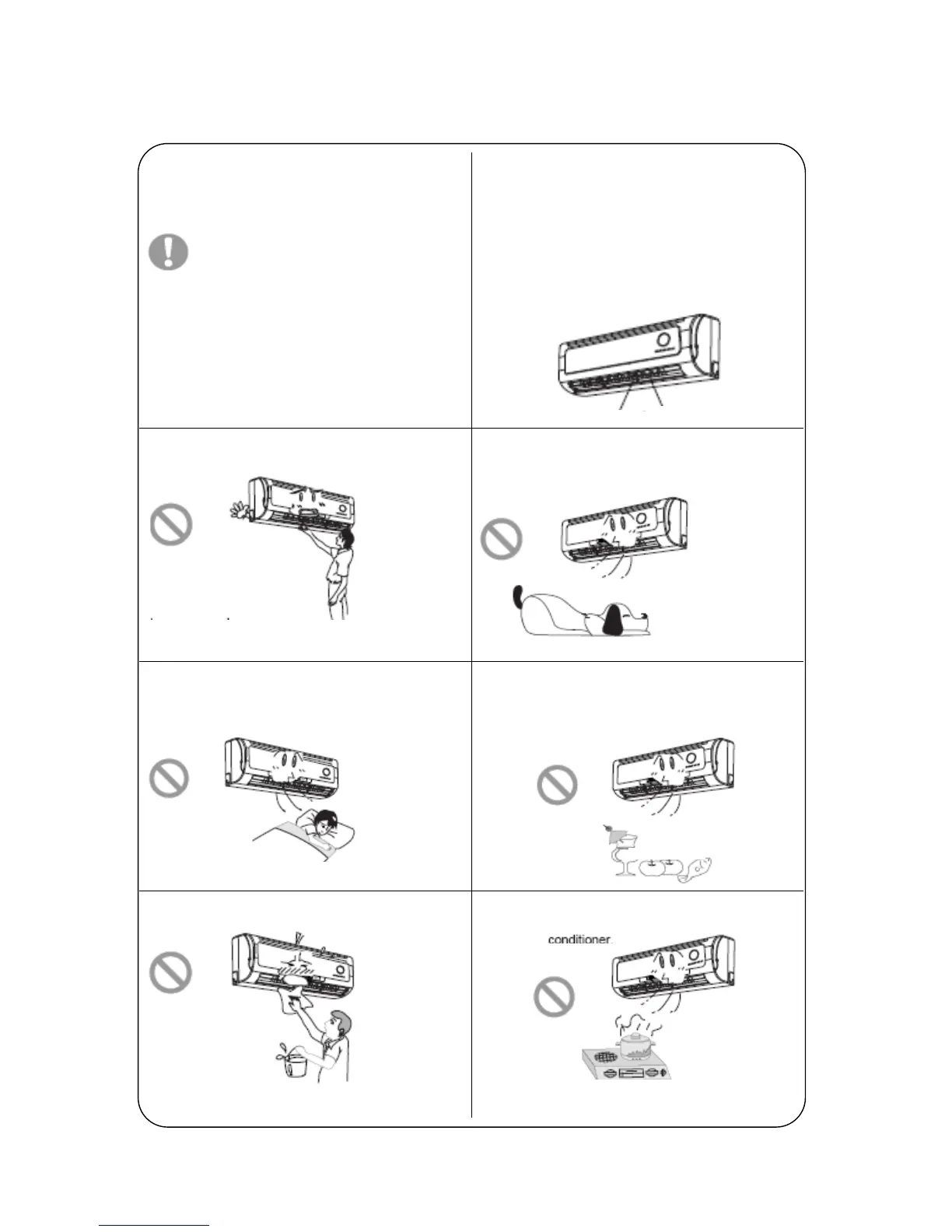 conditioner.