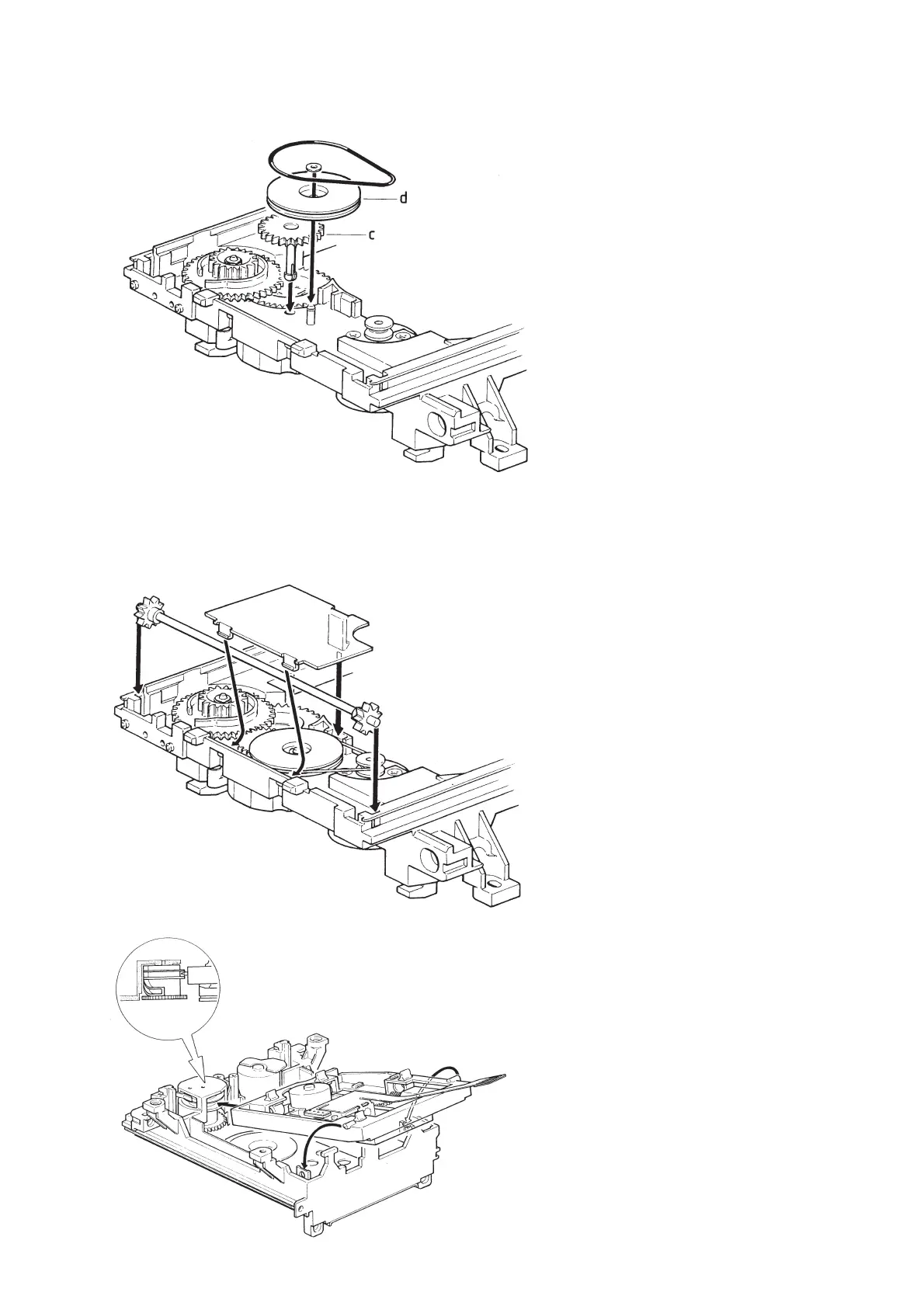 d
c