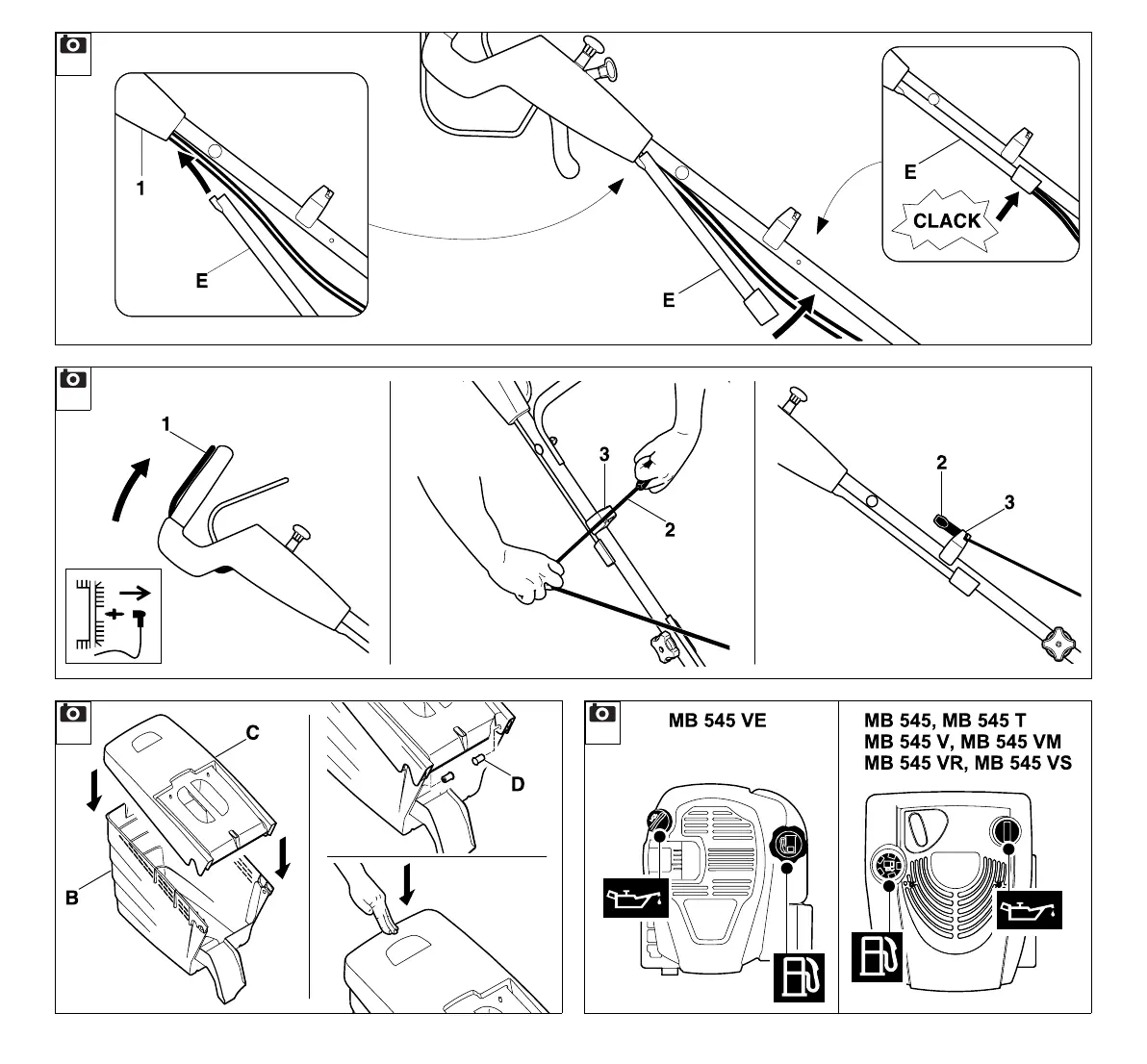 1
E
E
E
CLACK

1
3
2
2
3

C
B
D

MB 545 VE

MB 545, MB 545 T
MB 545 V, MB 545 VM
MB 545 VR, MB 545 VS