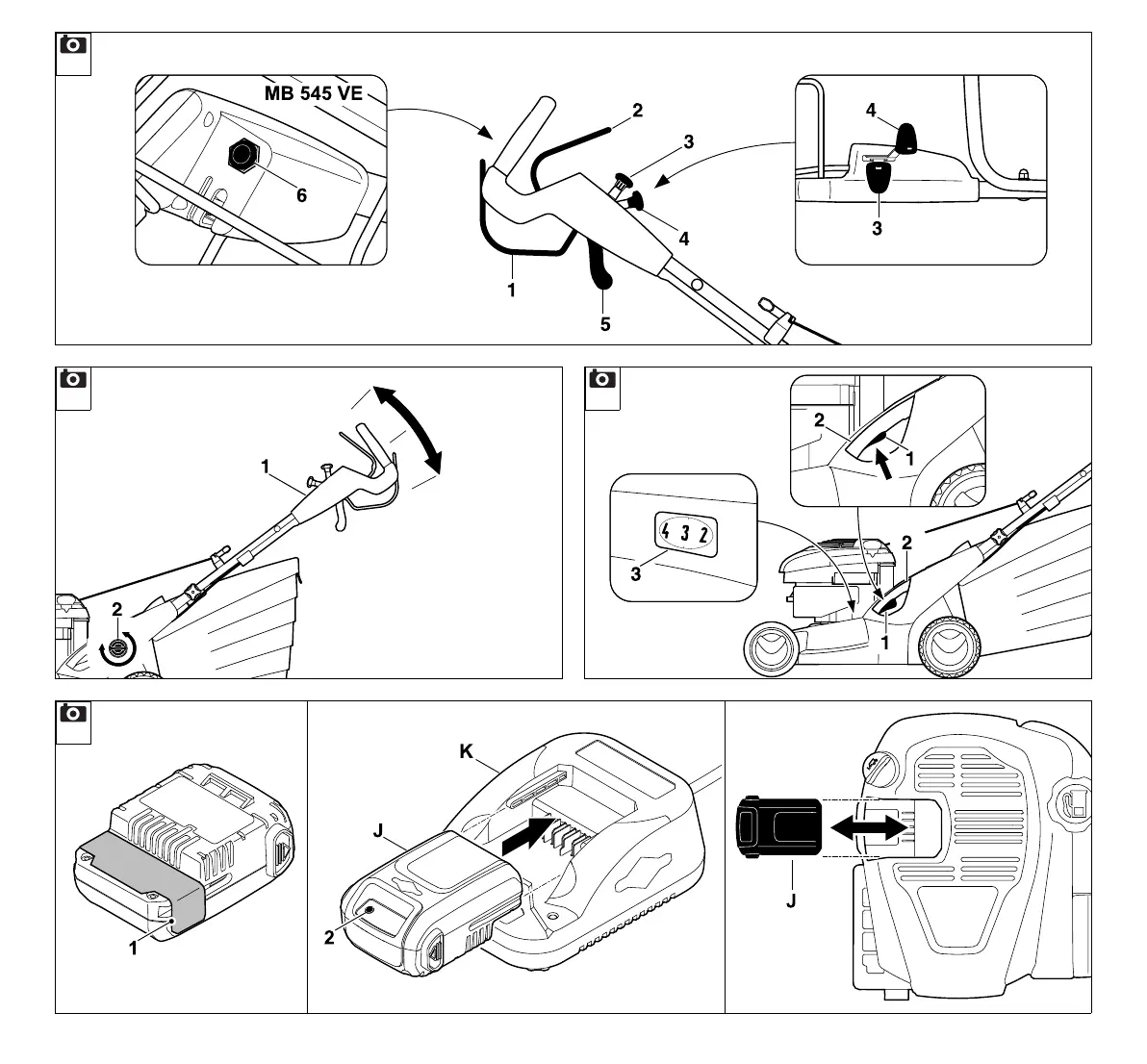 MB 545 VE

6

2

3

4

1

5

4

3

1

2

2

1

4 3 2

3

2

1

1

K

J

2

J