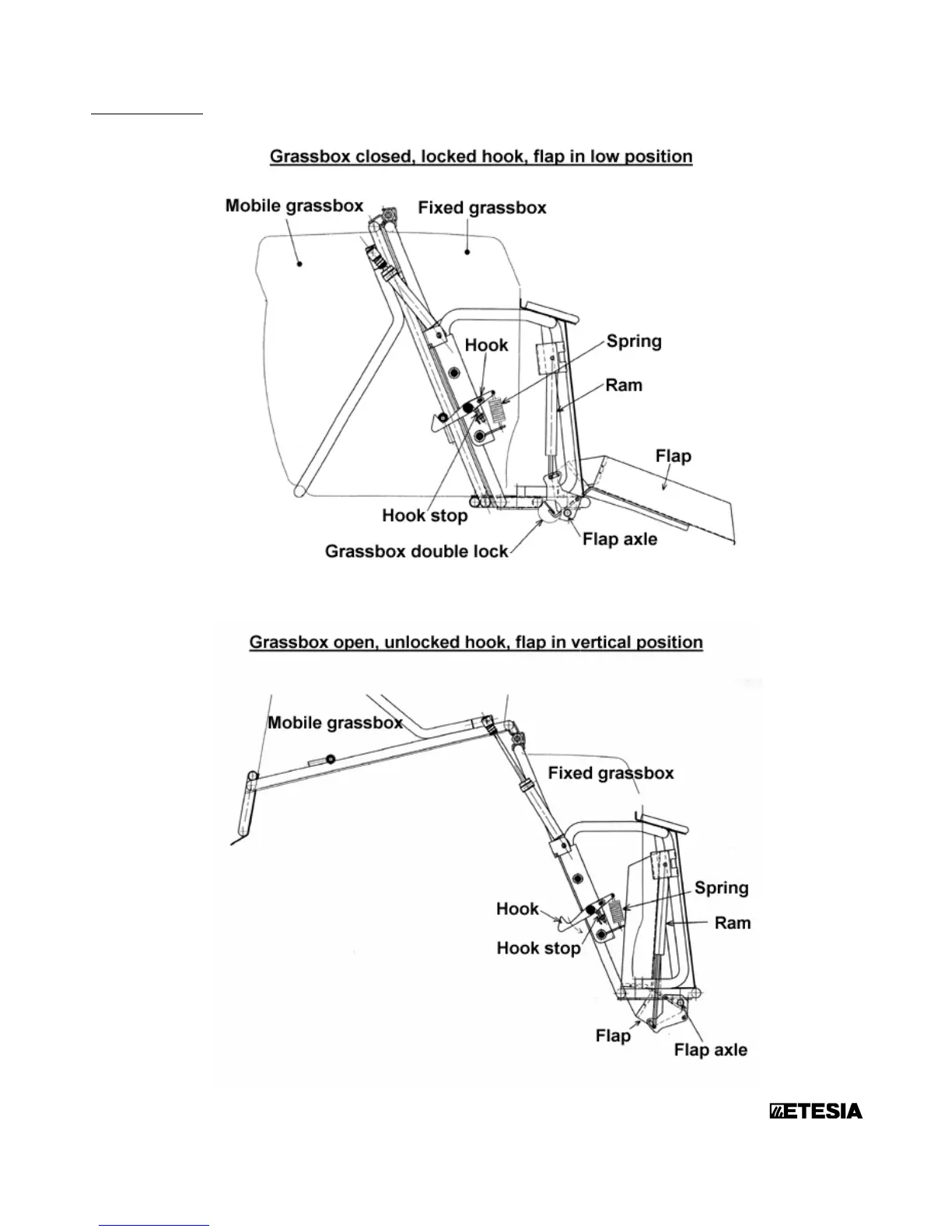 Grassbox closed, locked hook, flap in low position

Mobile grassbox
Fixed grassbox
Hook
Spring
Ram
Flap
Hook stop
Grassbox double lock
Flap axle

Grassbox open, unlocked hook, flap in vertical position

Mobile grassbox
Fixed grassbox
Spring
Hook
Ram
Hook stop
Flap
Flap axle

ETESIA