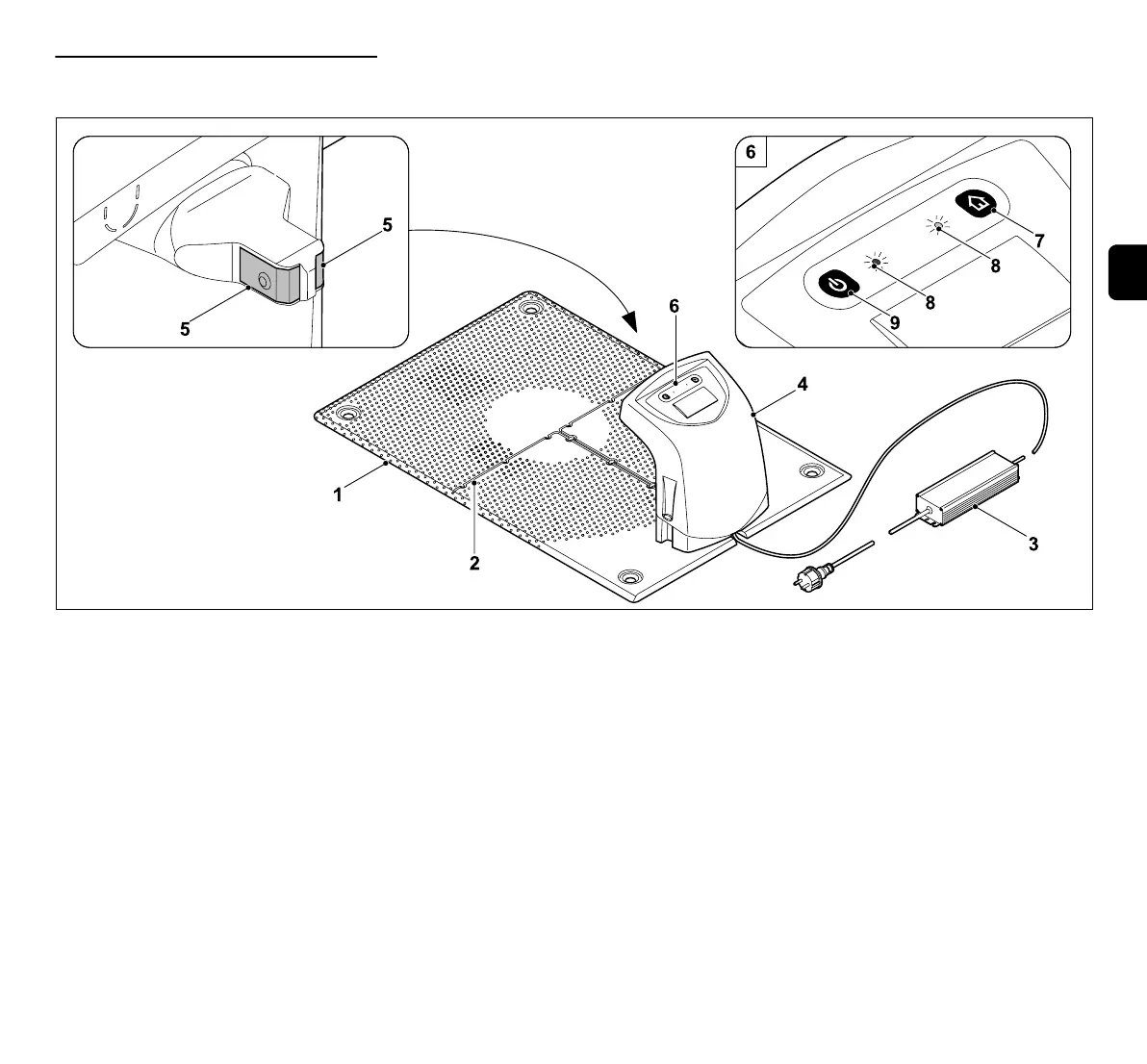 5

5

6

7

8

8

9

6

4

1

2

3