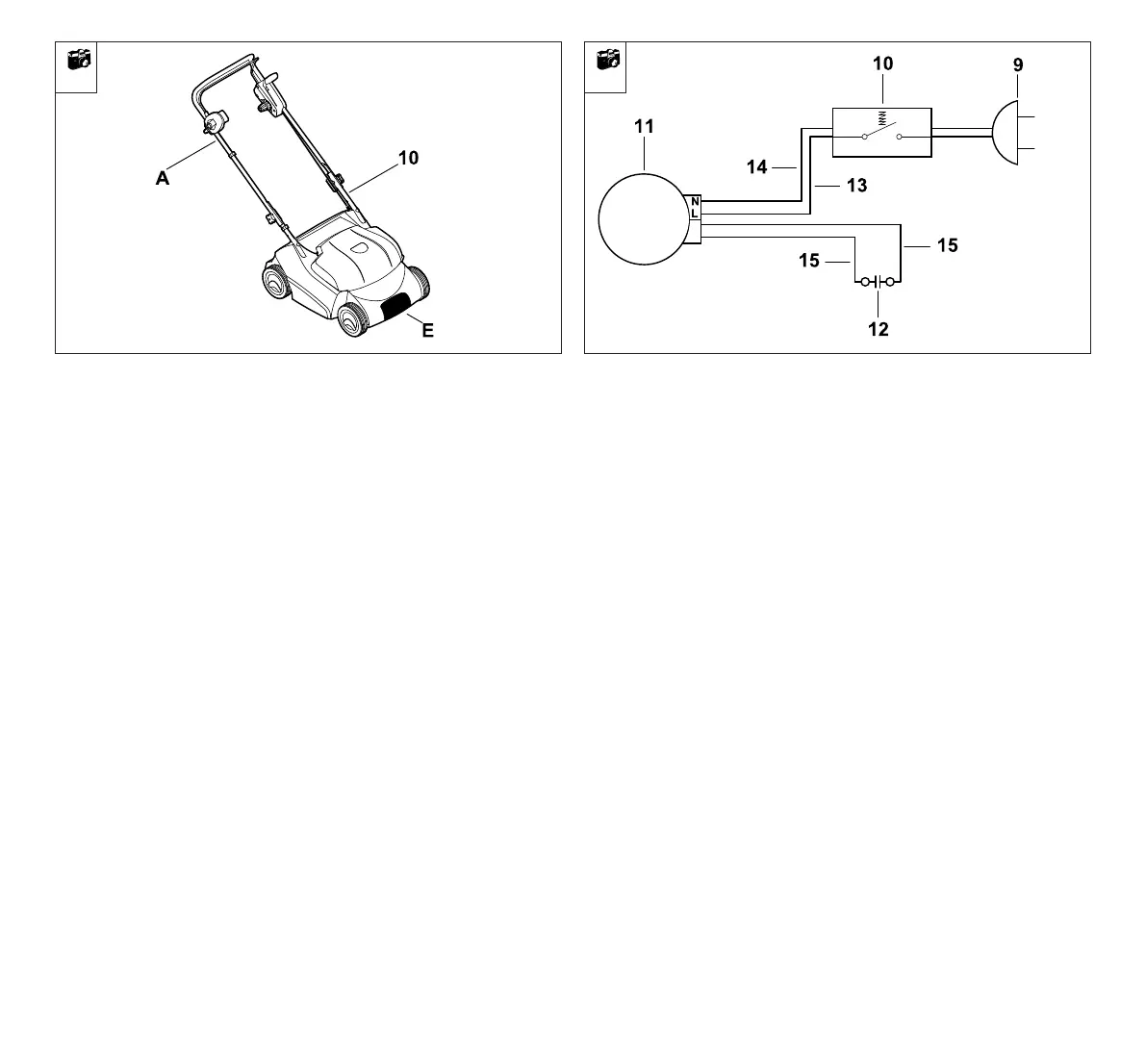 A

10

E

10

9

11

14

13

N
L

15

15

12