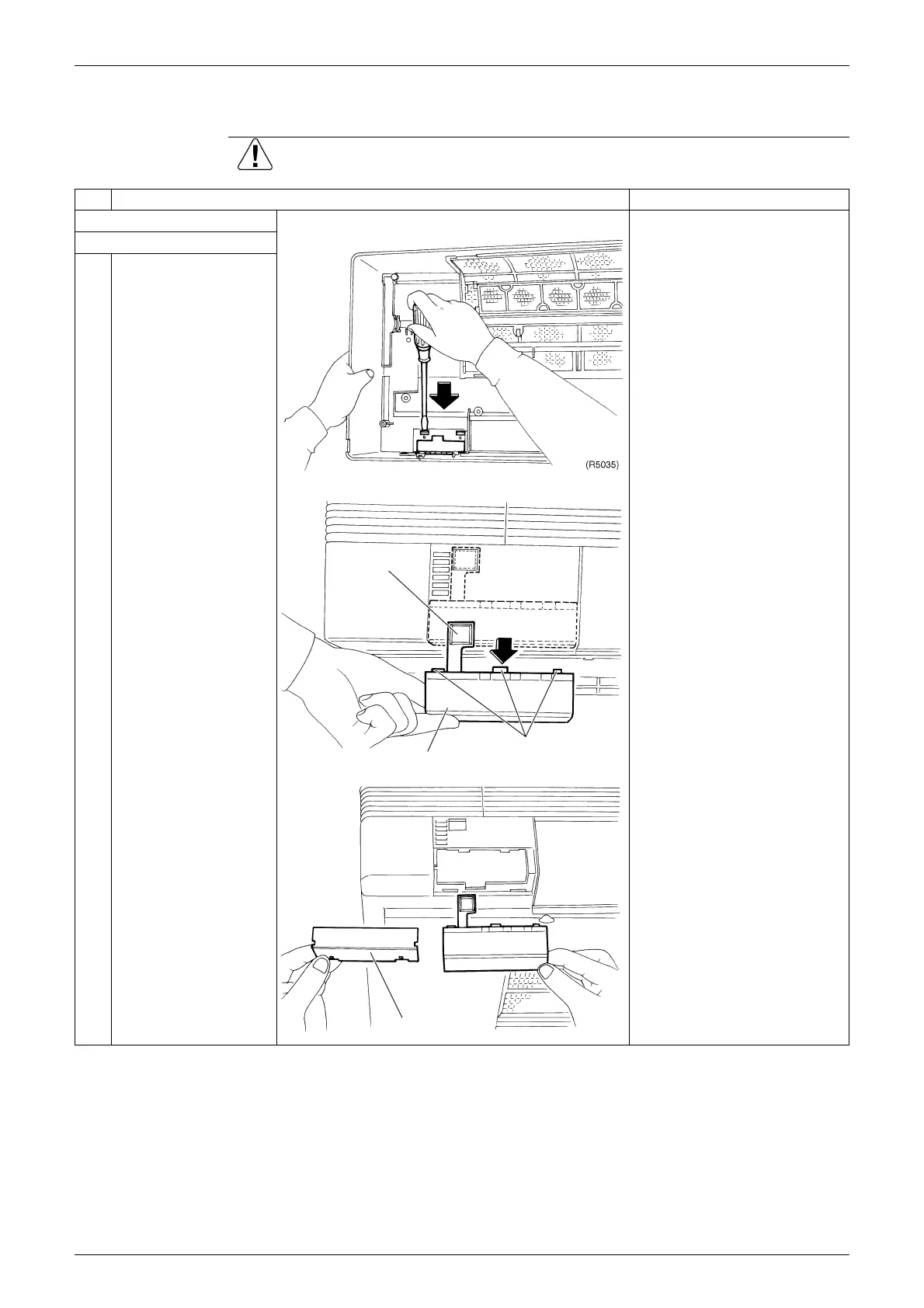 (R5035)