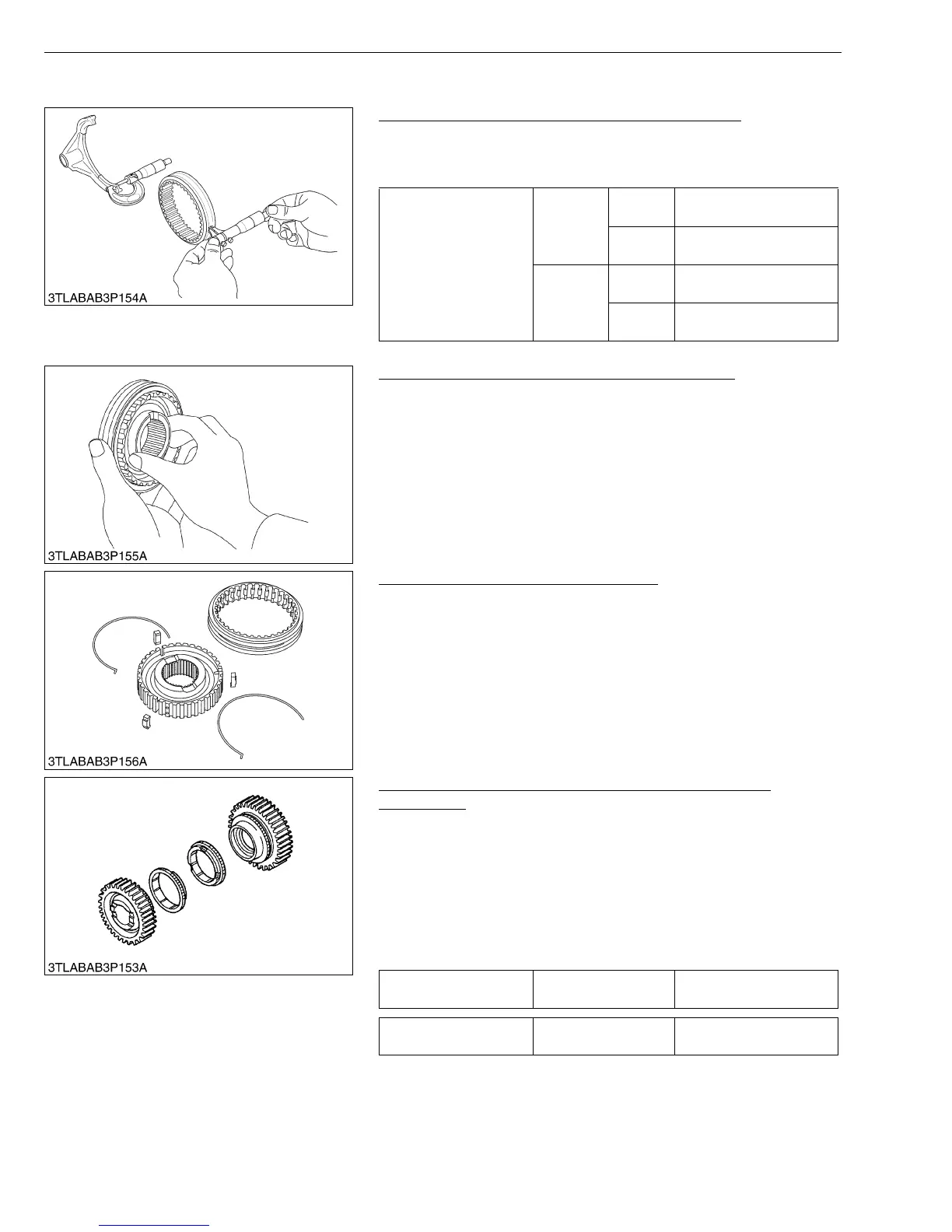 3TLABAB3P154A

3TLABAB3P155A

3TLABAB3P156A

3TLABAB3P153A