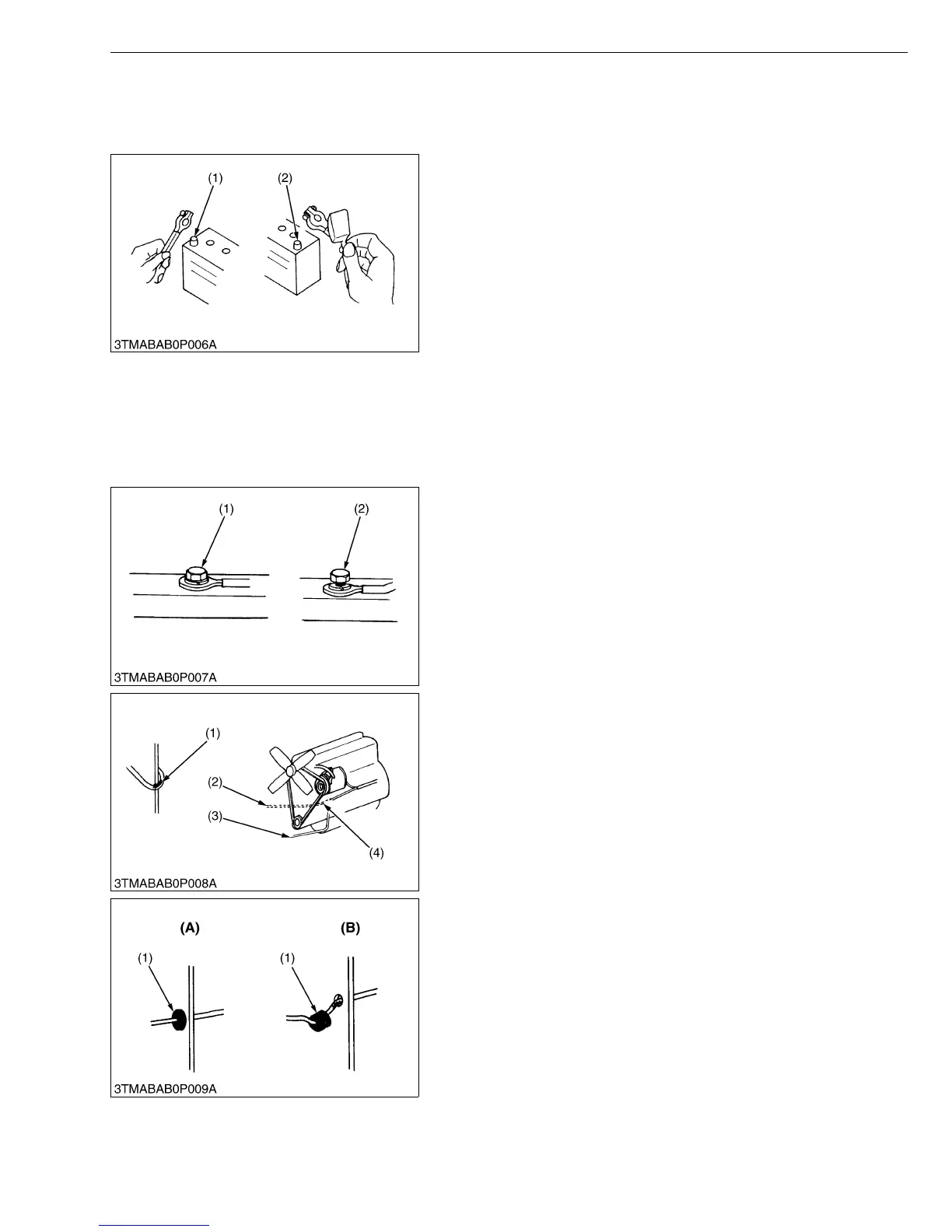 (1)

(2)

3TMABAB0P006A

(1)

(2)

3TMABAB0P007A

(1)

(2)

(3)

(4)

3TMABAB0P008A

(A)

(B)

(1)

(1)

3TMABAB0P009A