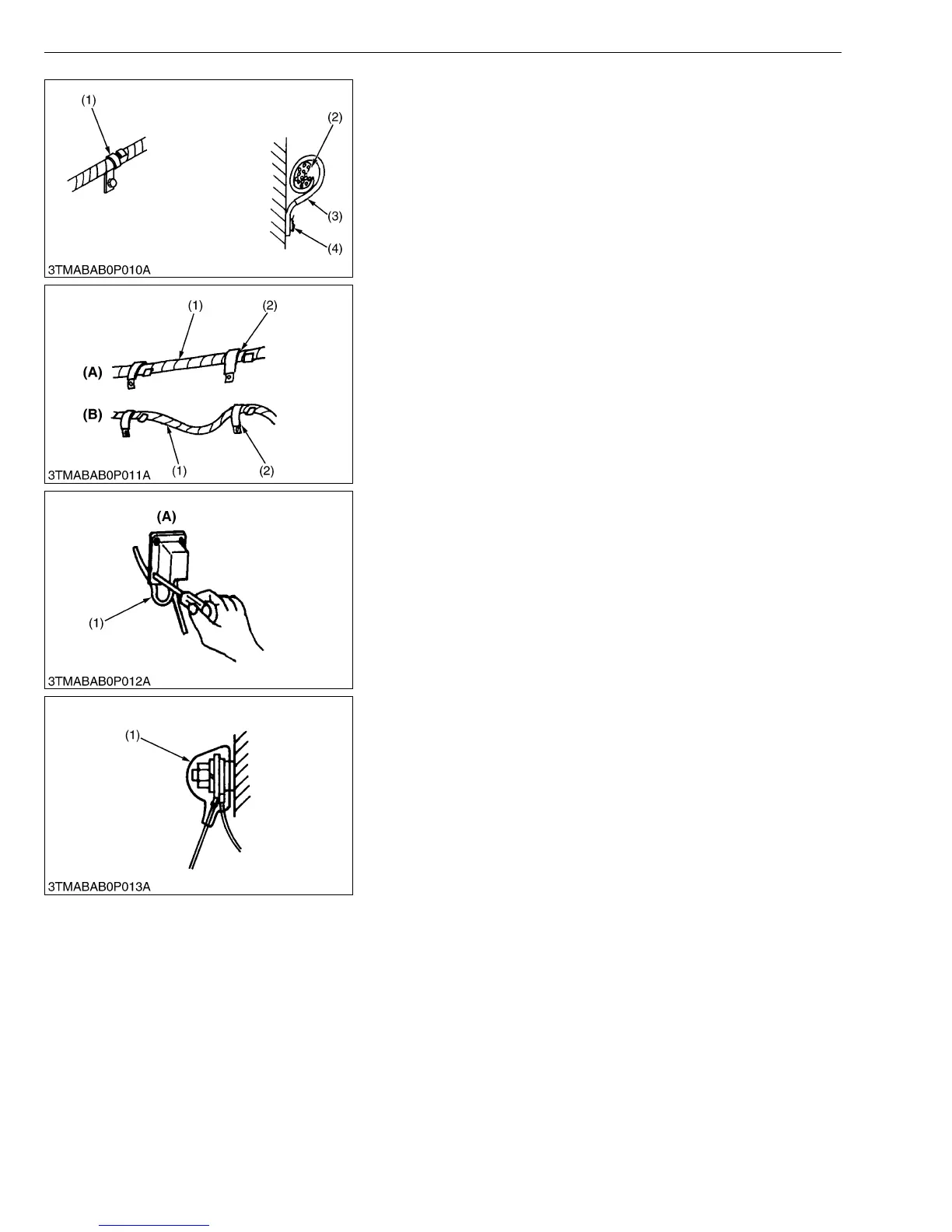 (1)

(2)

(3)

(4)

3TMABAB0P010A

(1)

(2)

(A)

(B)

(1)

(2)

3TMABAB0P011A

(A)

(1)

3TMABAB0P012A

(1)

3TMABAB0P013A