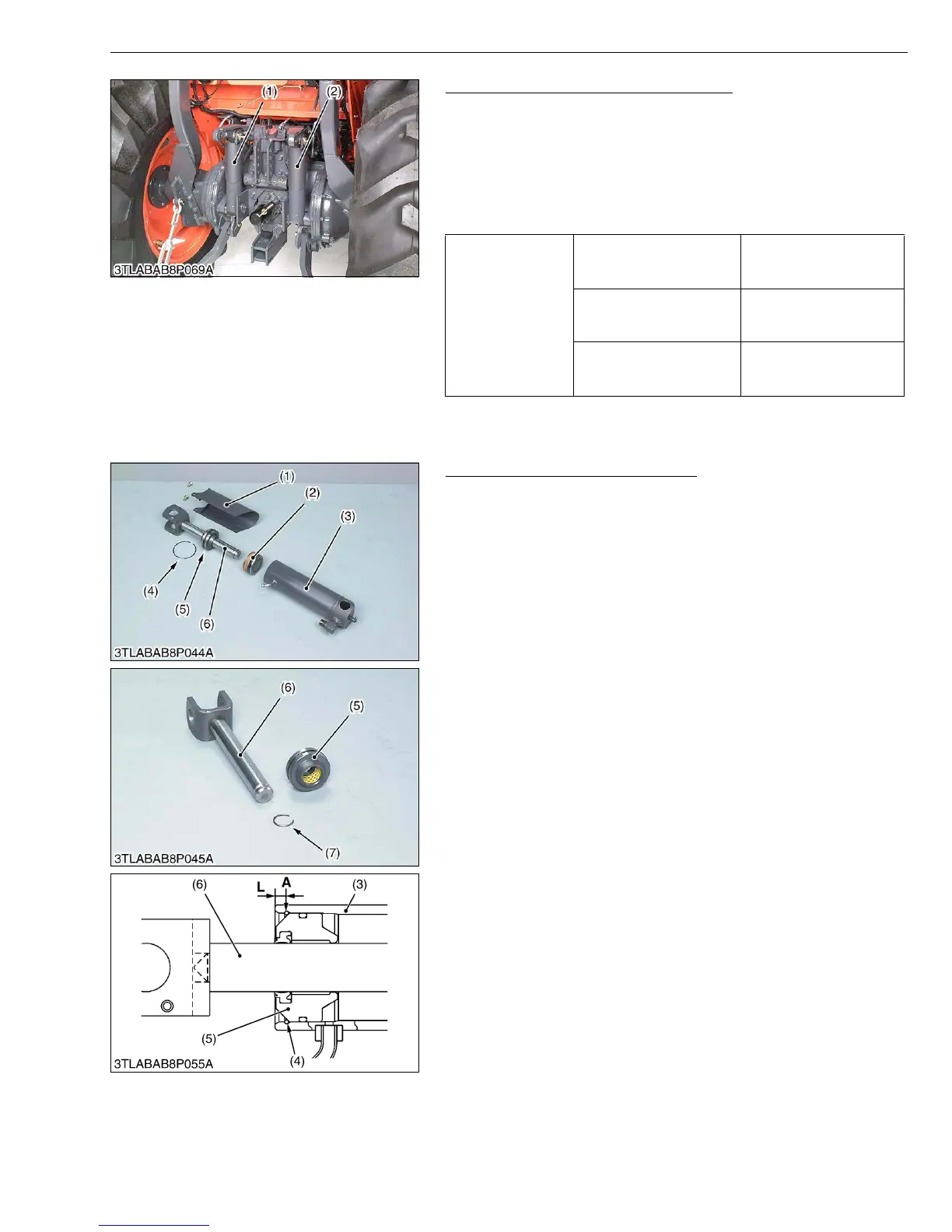 (1)
(2)
3TLABAB8P069A

(1)
(2)
(3)
(4)
(5)
(6)
3TLABAB8P044A

(6)
(5)
(7)
3TLABAB8P045A

(6)
L
A
(3)
(5)
(4)
3TLABAB8P055A