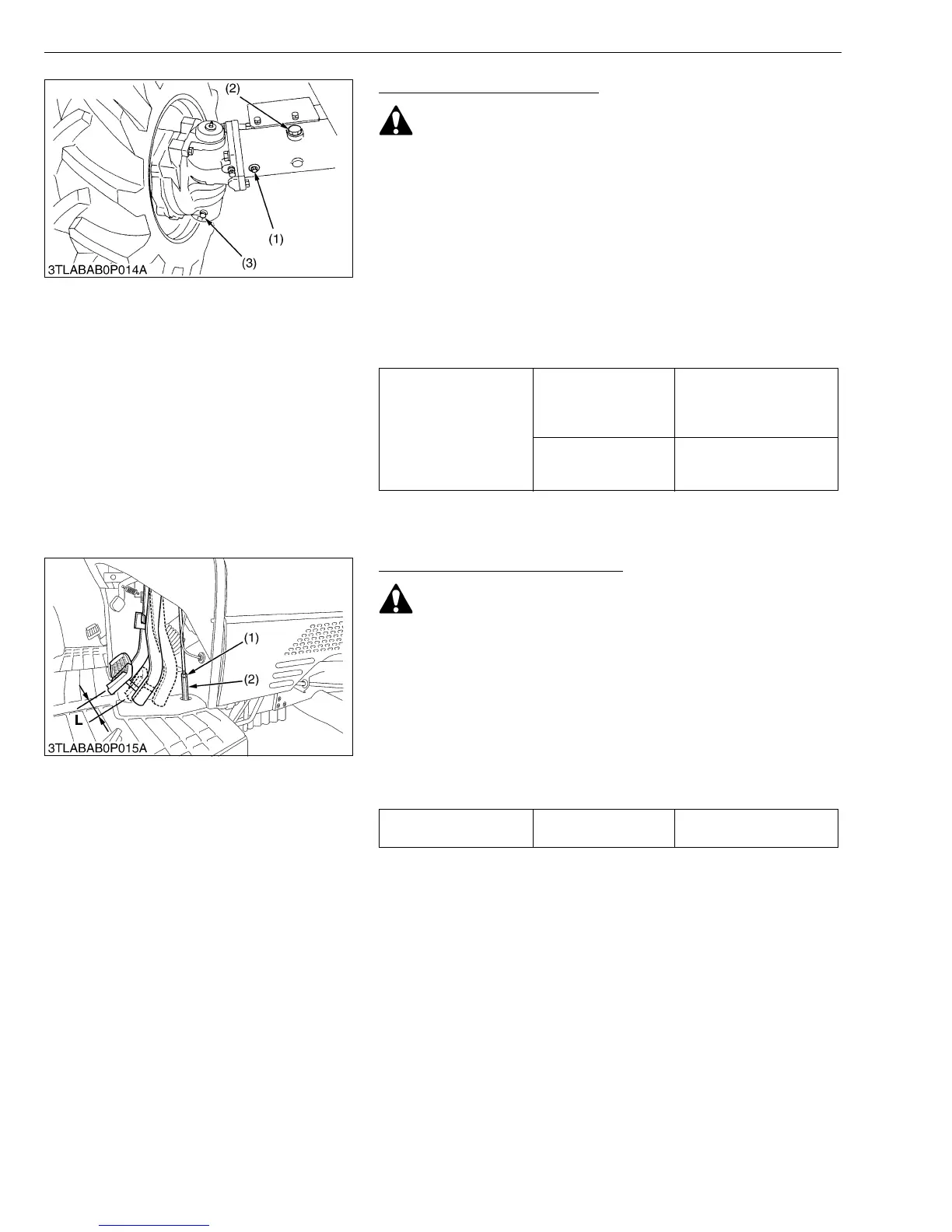 (2)

(1)

(3)

3TLABAB0P014A

(1)

(2)

L

3TLABAB0P015A