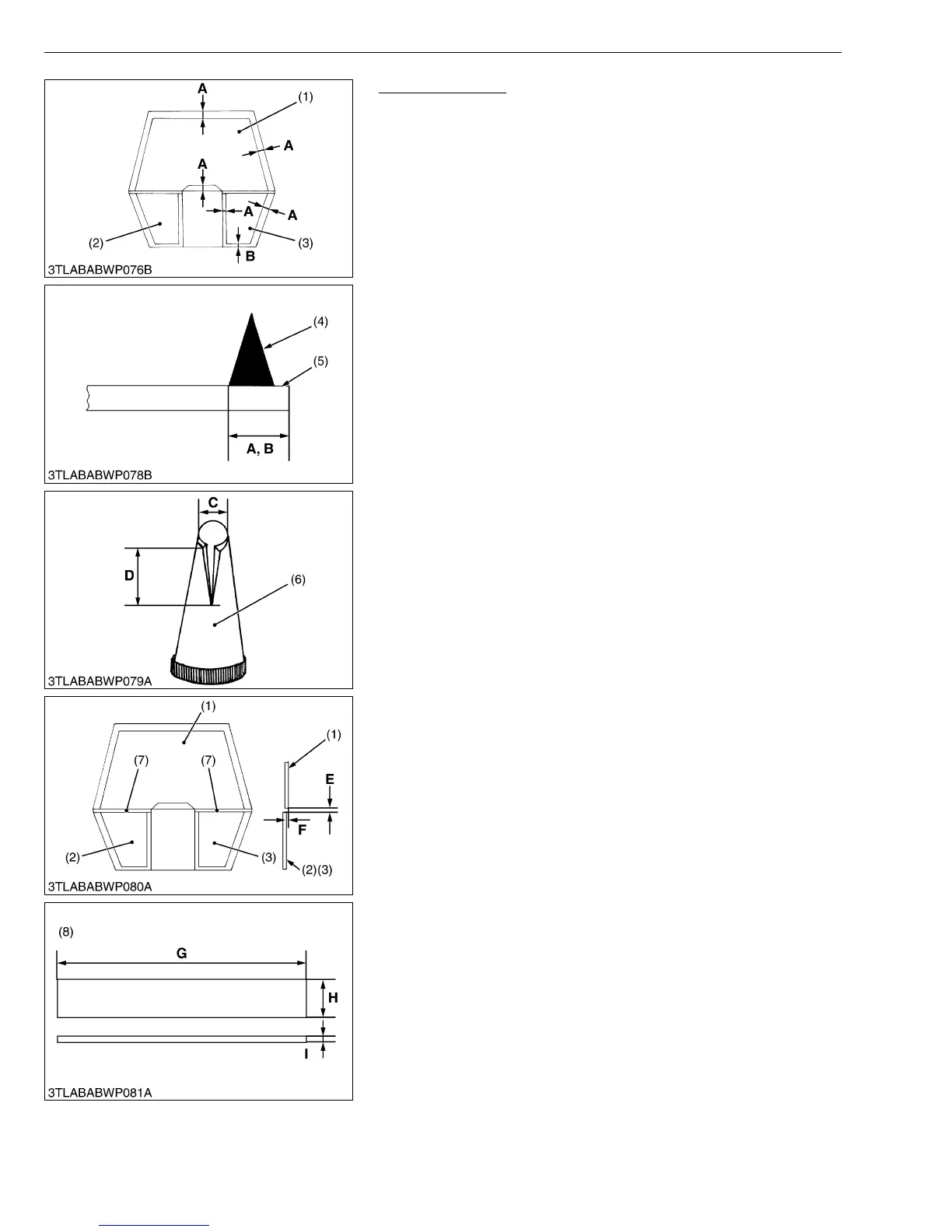 A
(1)
A
A
A
A
(2)
(3)
B
3TLABABWP076B

(4)
(5)
A, B
3TLABABWP078B

C
D
(6)
3TLABABWP079A

(1)
(1)
(7)
(7)
E
F
(2)
(3)
(2)(3)
3TLABABWP080A

(8)
G
H
I
3TLABABWP081A