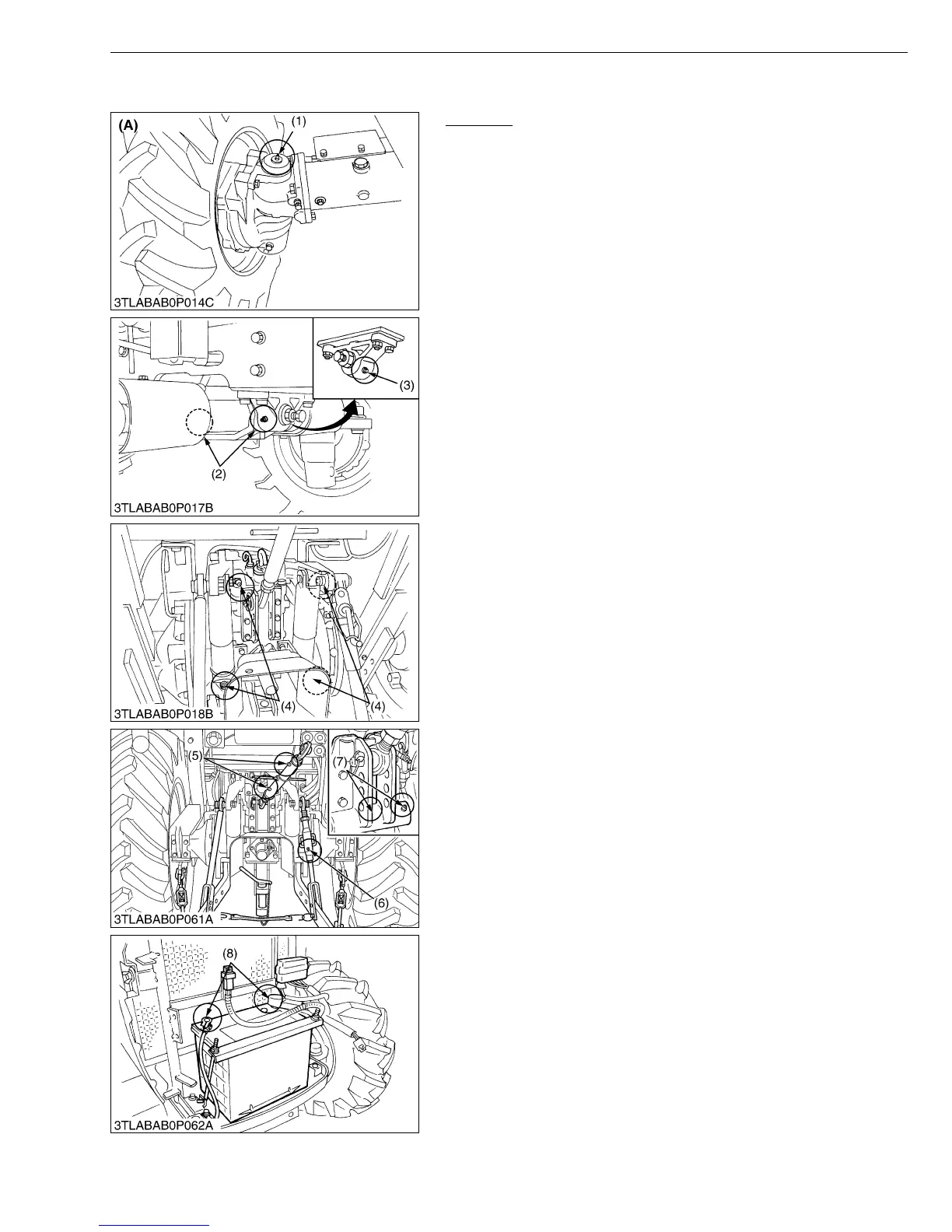 (A)
(1)
3TLABAB0P014C

(3)
(2)
3TLABAB0P017B

(4)
(4)
3TLABAB0P018B

(5)
(7)
(6)
3TLABAB0P061A

(8)
3TLABAB0P062A