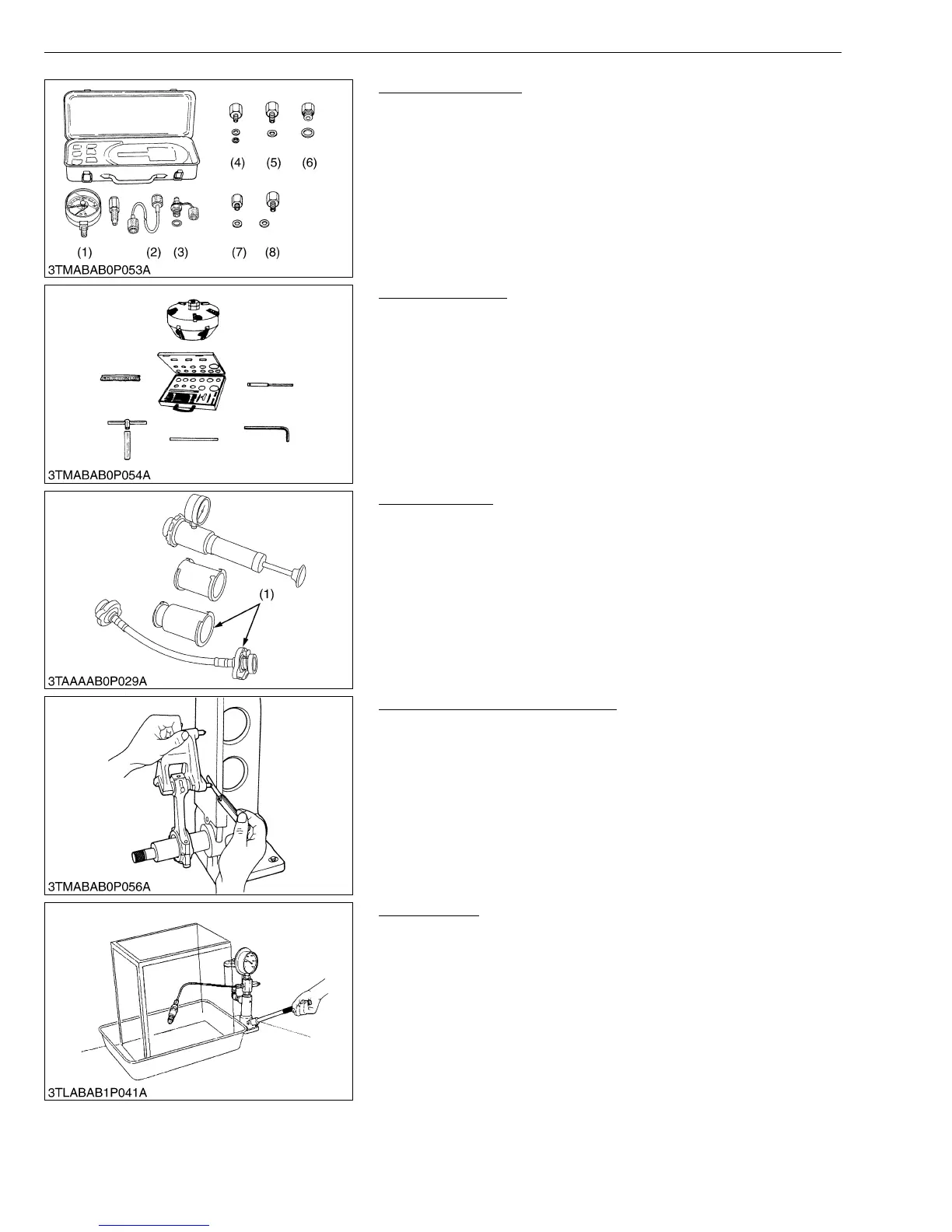 (4) (5) (6)

(1) (2) (3) (7) (8)

3TMABAB0P053A

3TMABAB0P054A

(1)

3TAAAAB0P029A

3TMABAB0P056A

3TLABAB1P041A