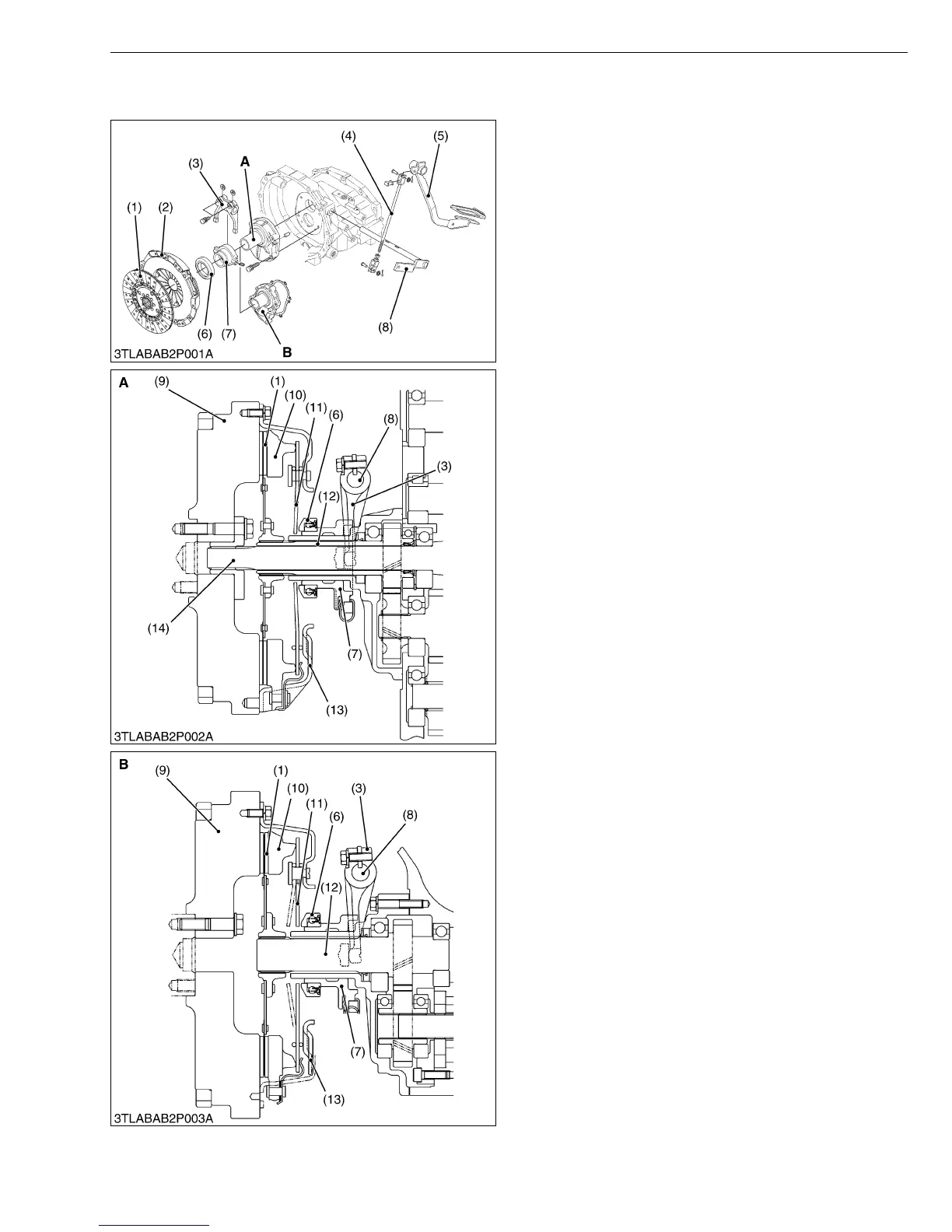 (4) (5)
(3)
A
(1) (2)
(6) (7)
(8)
3TLABAB2P001A
B

A
(9)
(1)
(10)
(11)
(6)
(8)
(3)
(12)
(14)
(7)
(13)
3TLABAB2P002A

B
(9)
(1)
(10)
(11)
(3)
(6)
(8)
(12)
(7)
(13)
3TLABAB2P003A