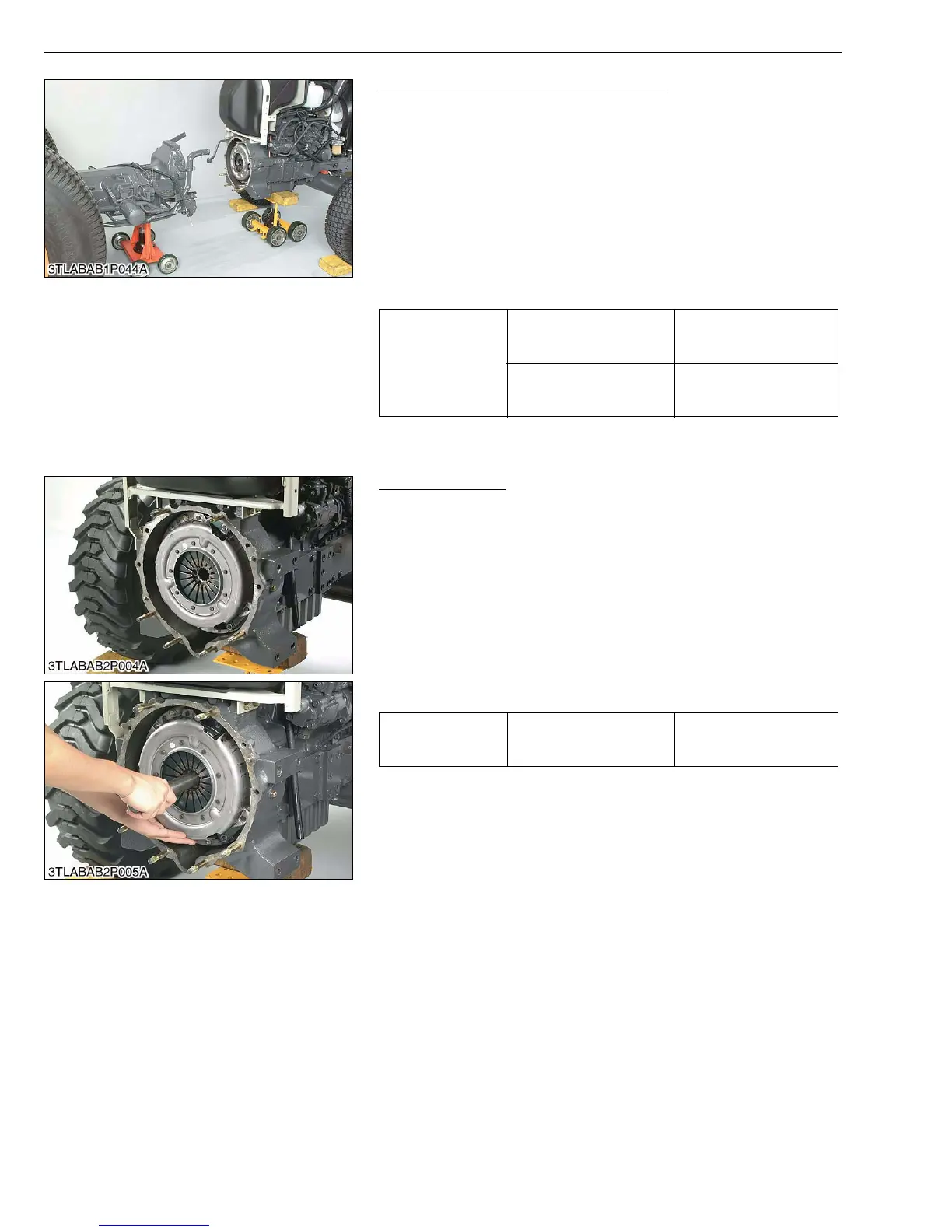 3TLABAB1P044A

3TLABAB2P004A

3TLABAB2P005A