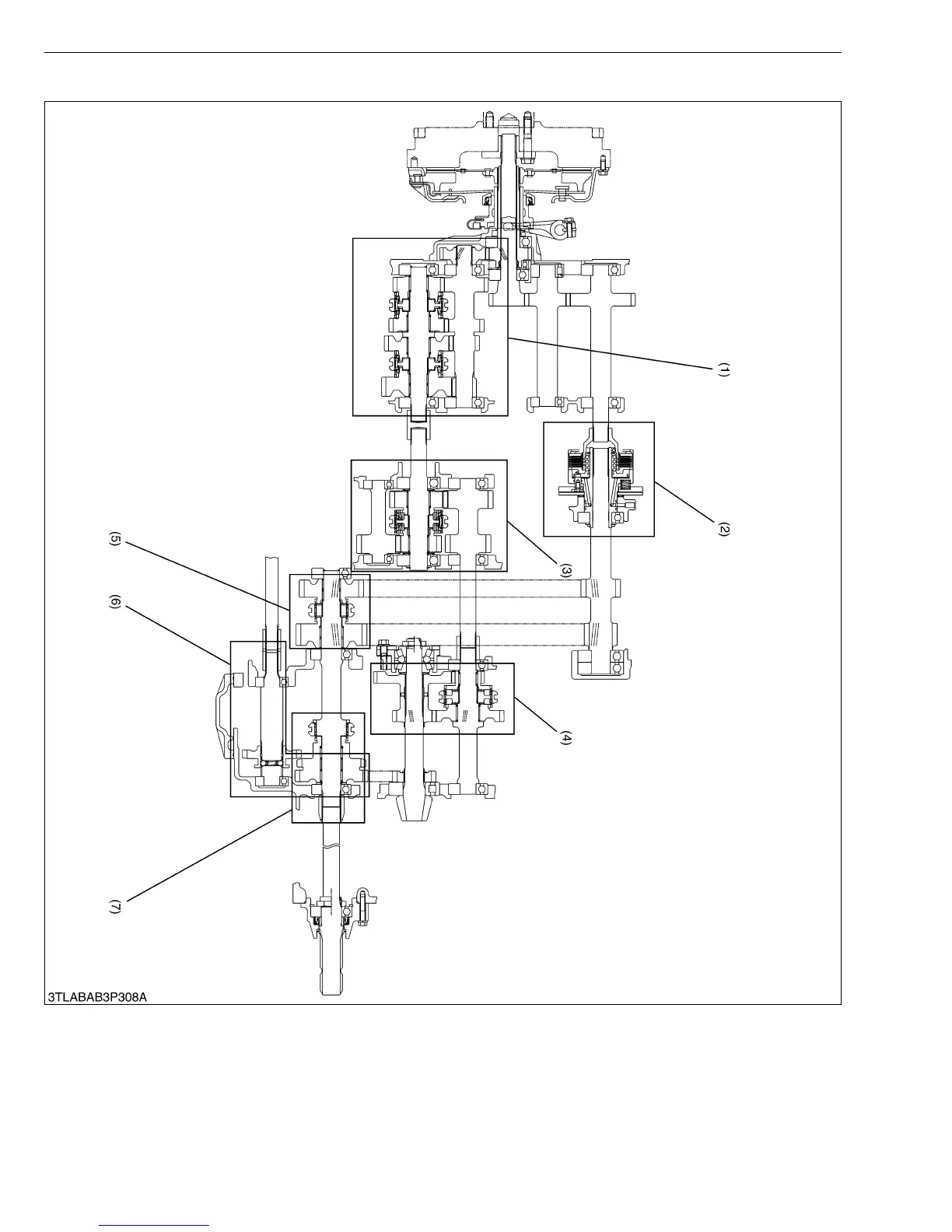 (1)

(2)

(3)

(4)

(5)

(6)

(7)

3TLABAB3P308A