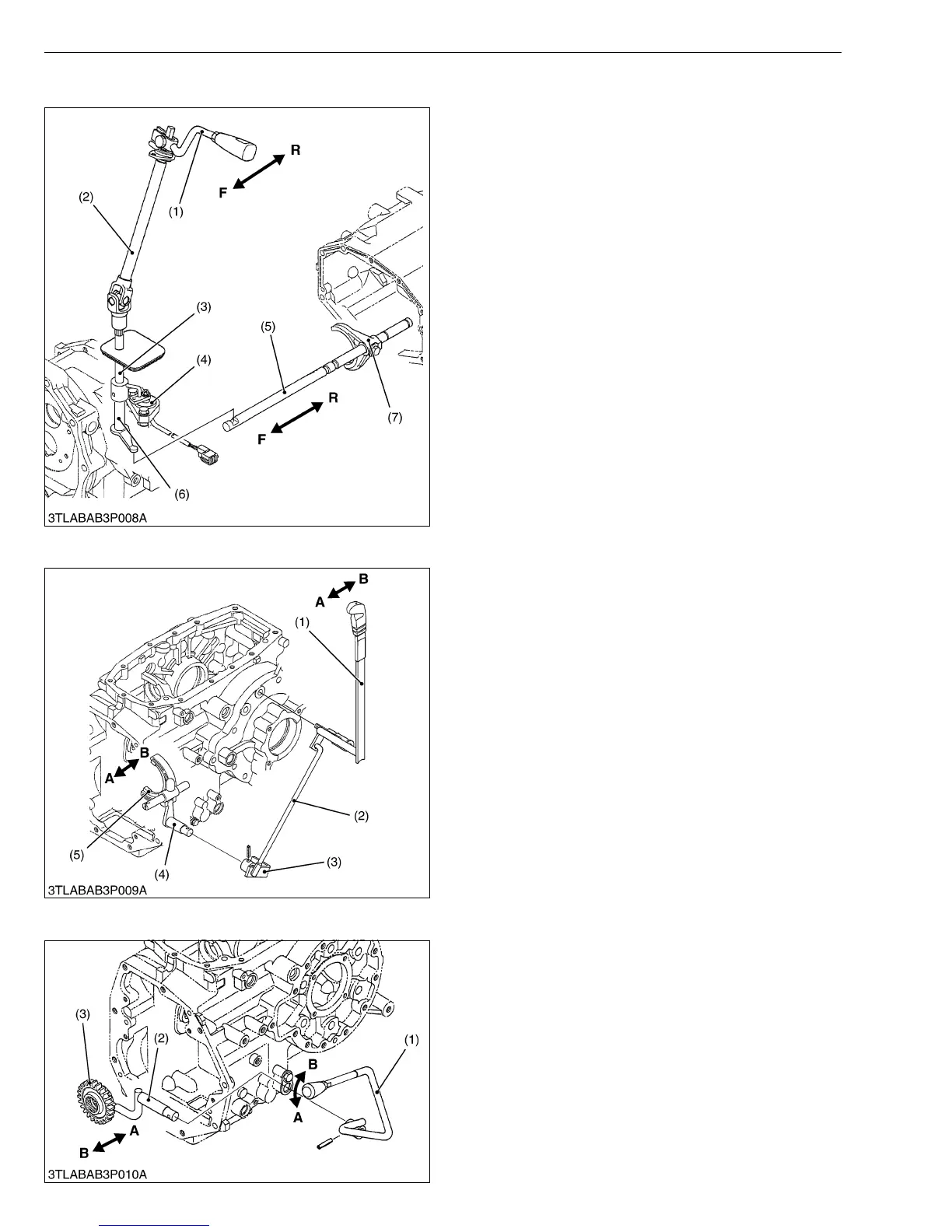 R
F
(2)
(1)
(3)
(5)
(4)
R
F
(7)
(6)
3TLABAB3P008A

B
A
(1)
B
A
(2)
(5)
(4)
(3)
3TLABAB3P009A

(3)
(2)
(1)
B
A
A
B
3TLABAB3P010A