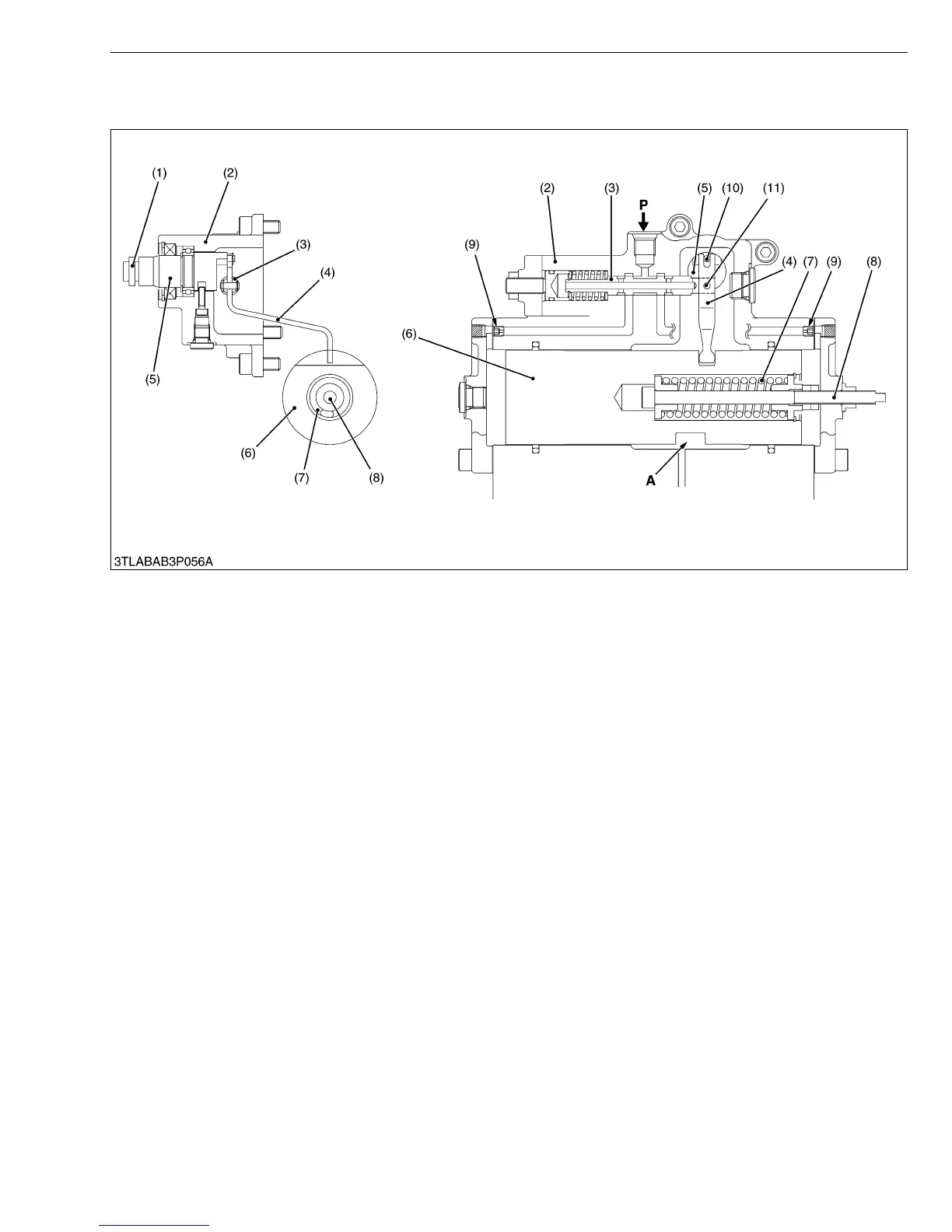 (1) (2) (3) (4) (5) (6) (7) (8)

(2) (3) P (5) (10) (11) (9) (4) (7) (9) (8) (6) A

3TLABAB3P056A