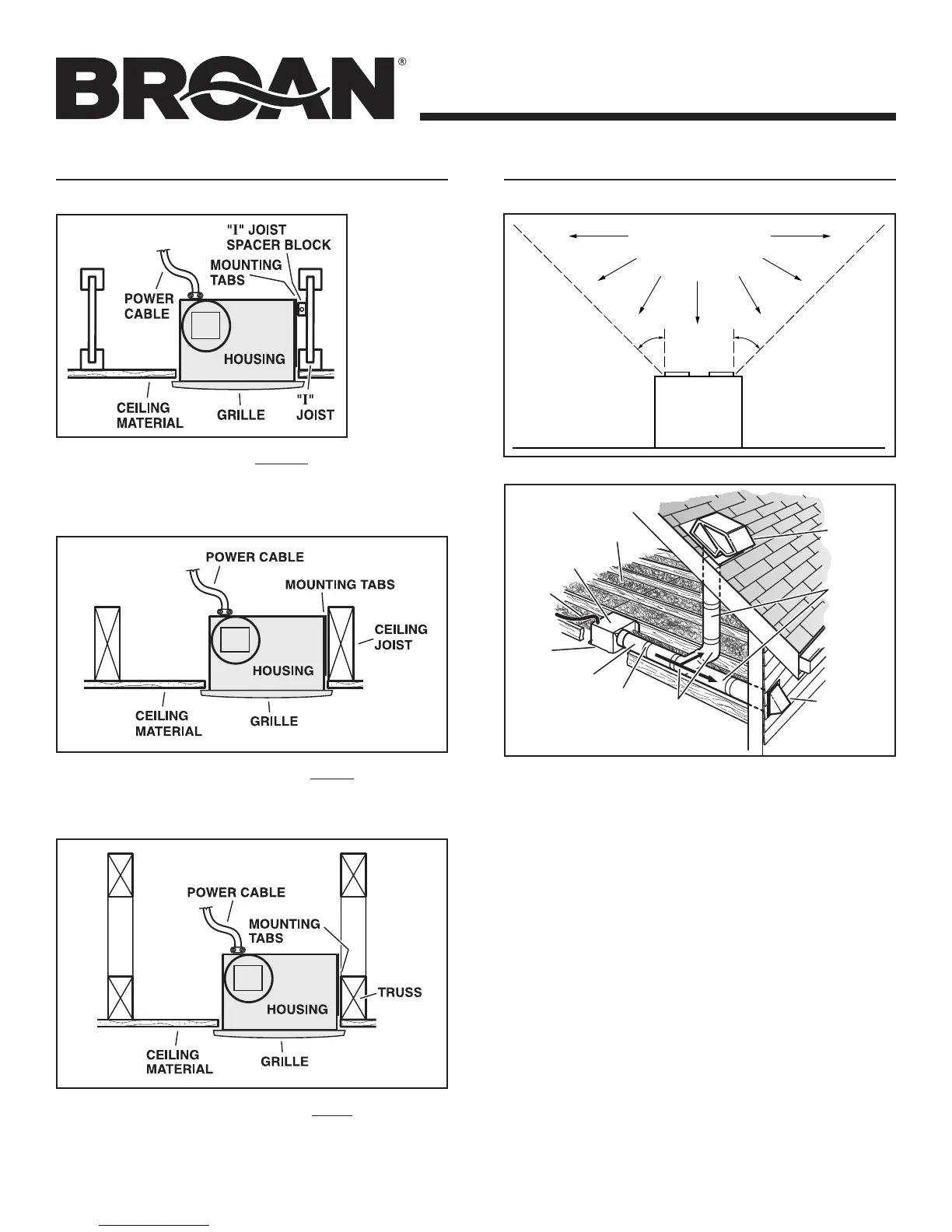 BROAN®

"I" JOIST SPACER BLOCK

MOUNTING TABS

POWER CABLE

HOUSING

CEILING MATERIAL

GRILLE

"I" JOIST

POWER CABLE

MOUNTING TABS

CEILING JOIST

HOUSING

CEILING MATERIAL

GRILLE

POWER CABLE

MOUNTING TABS

TRUSS

HOUSING

CEILING MATERIAL

GRILLE