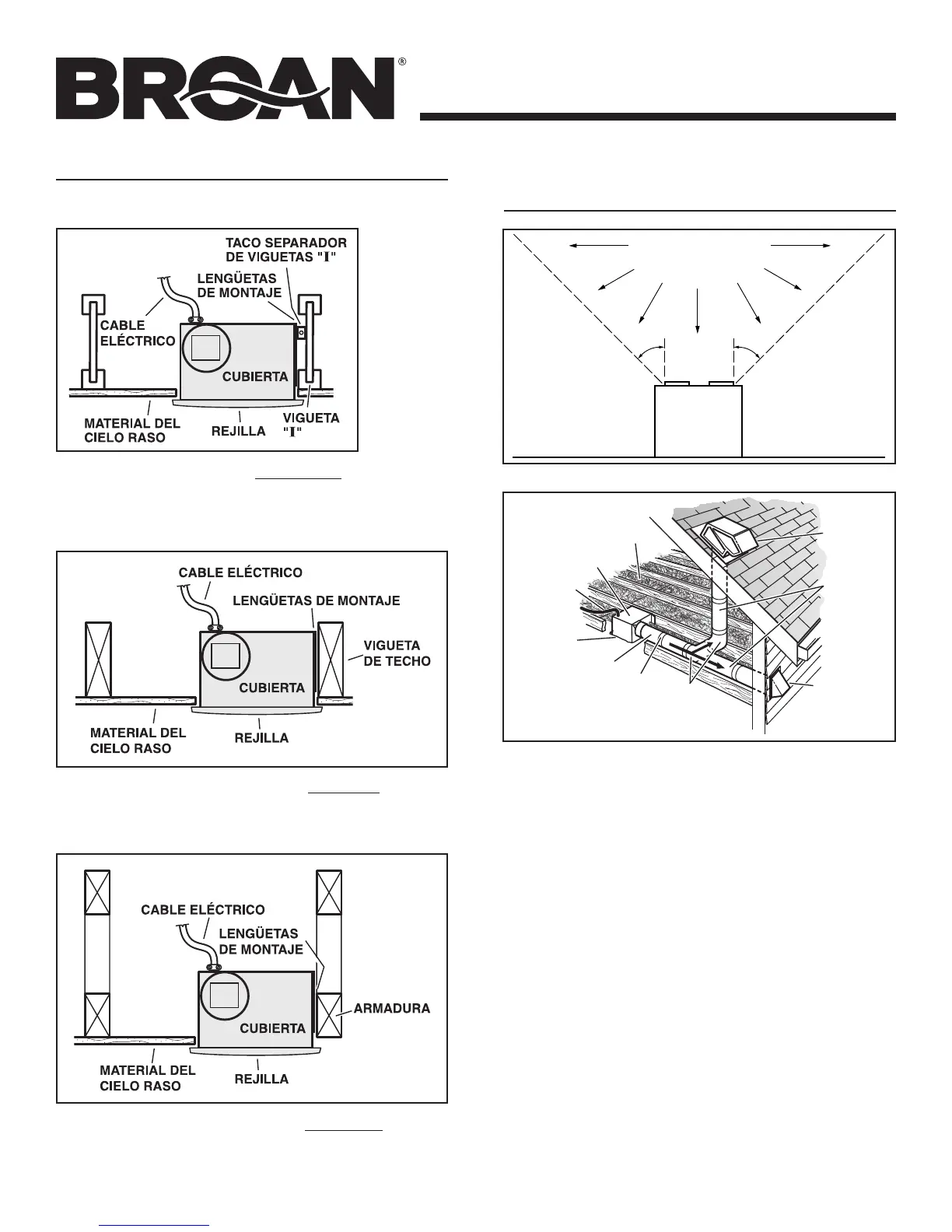 BROAN®

TACO SEPARADOR DE VIGUETAS "I"

LENGÜETAS DE MONTAJE

CABLE ELÉCTRICO

CUBIERTA

MATERIAL DEL CIELO RASO

REJILLA

VIGUETA "I"

CABLE ELÉCTRICO

LENGÜETAS DE MONTAJE

VIGUETA DE TECHO

CUBIERTA

MATERIAL DEL CIELO RASO

REJILLA

CABLE ELÉCTRICO

LENGÜETAS DE MONTAJE

ARMADURA

CUBIERTA

MATERIAL DEL CIELO RASO

REJILLA