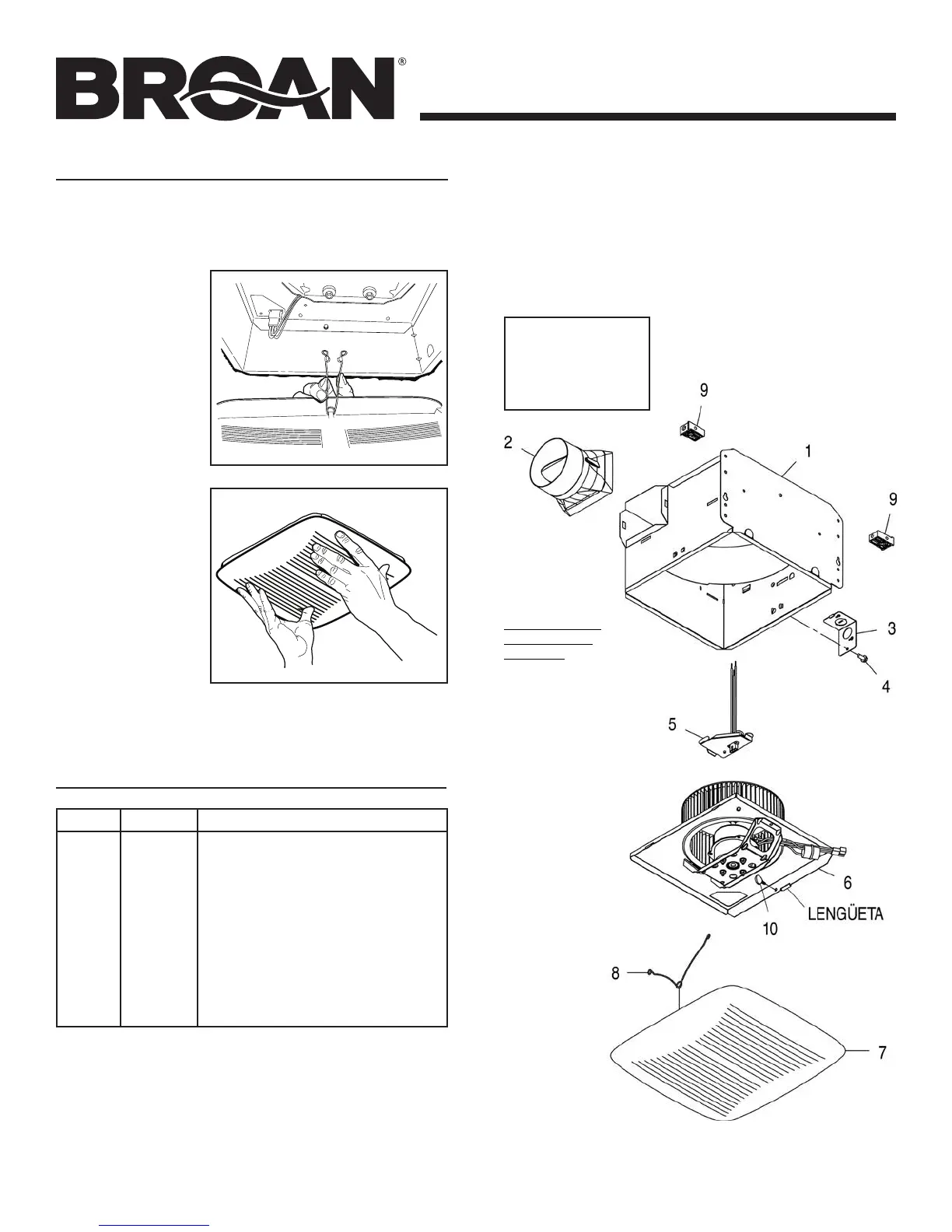 BROAN®

9

2

1

9

3

4

5

6

LENGÜETA

10

8

7