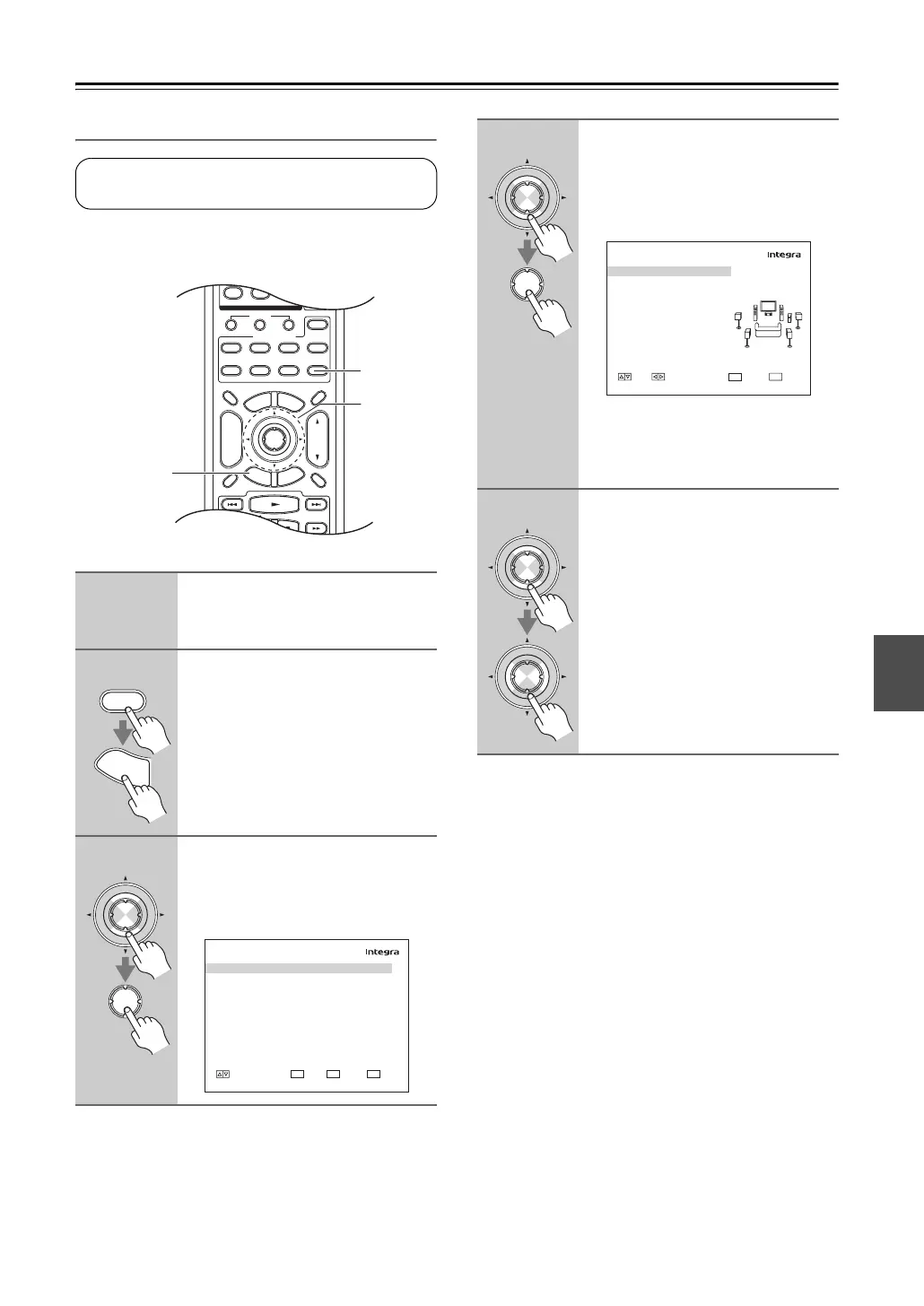 Integra

Integra