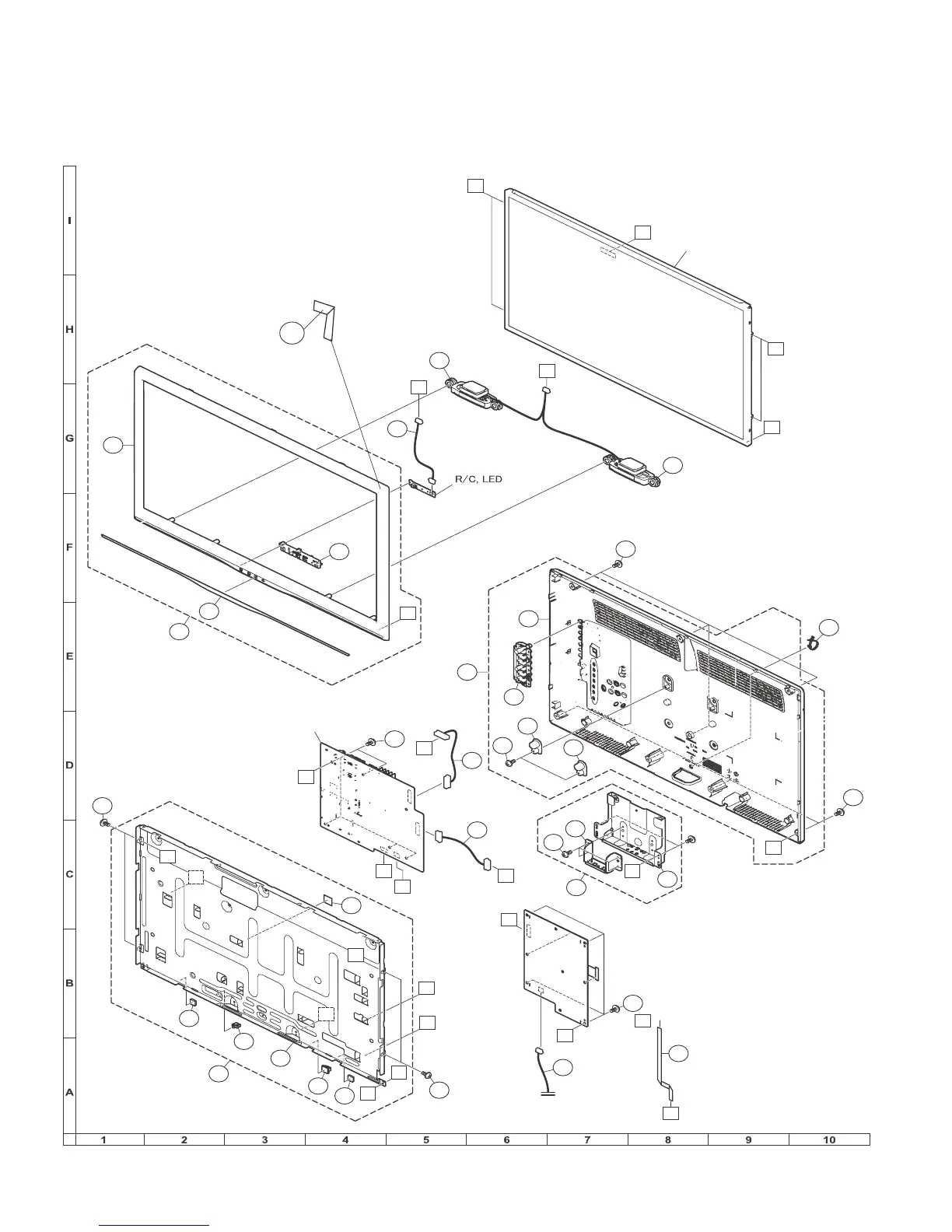 I

H

G

F

E

D

C

B

A

R/C, LED

1 2 3 4 5 6 7 8 9 10