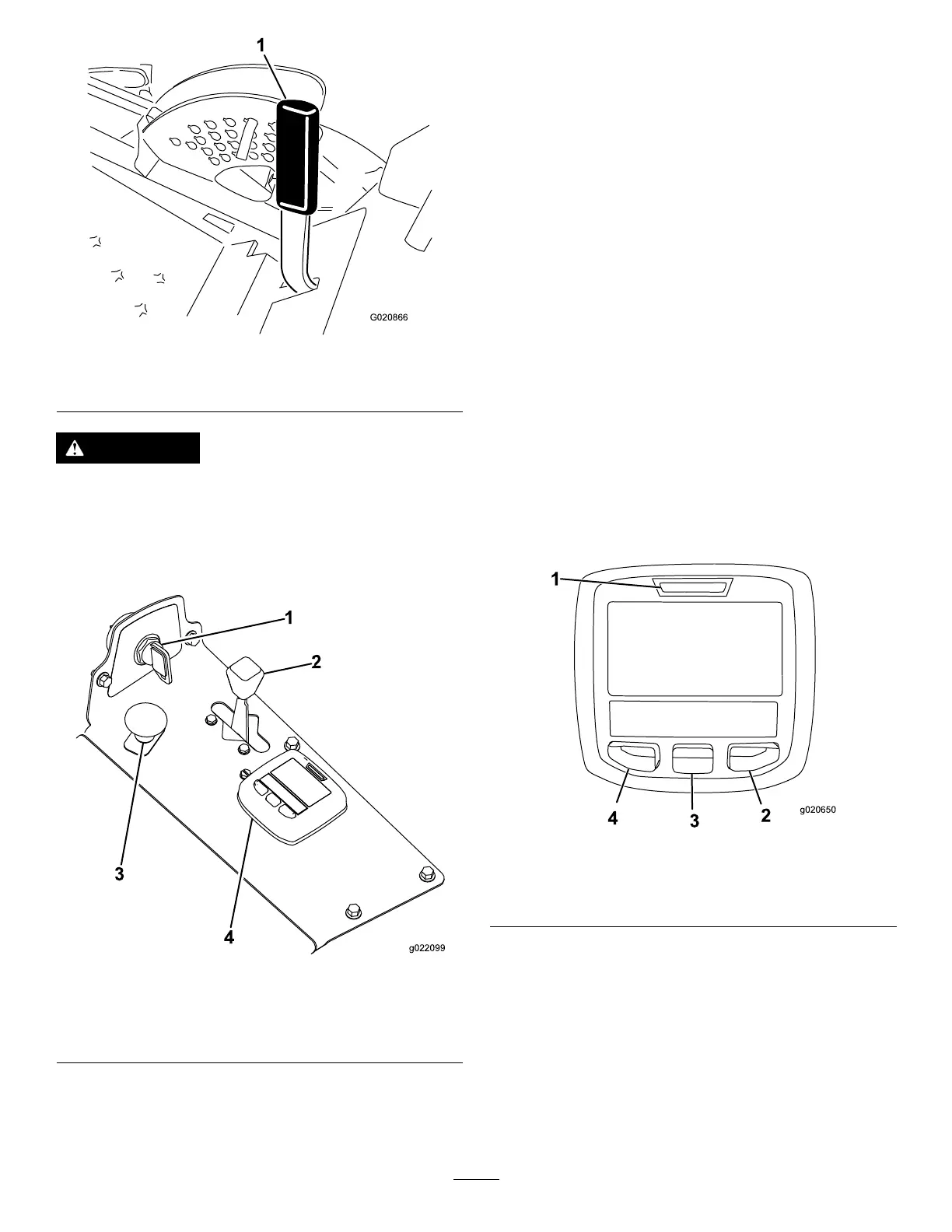 1

G020866

1

2

3

4

g022099

1

4

3

2

g020650