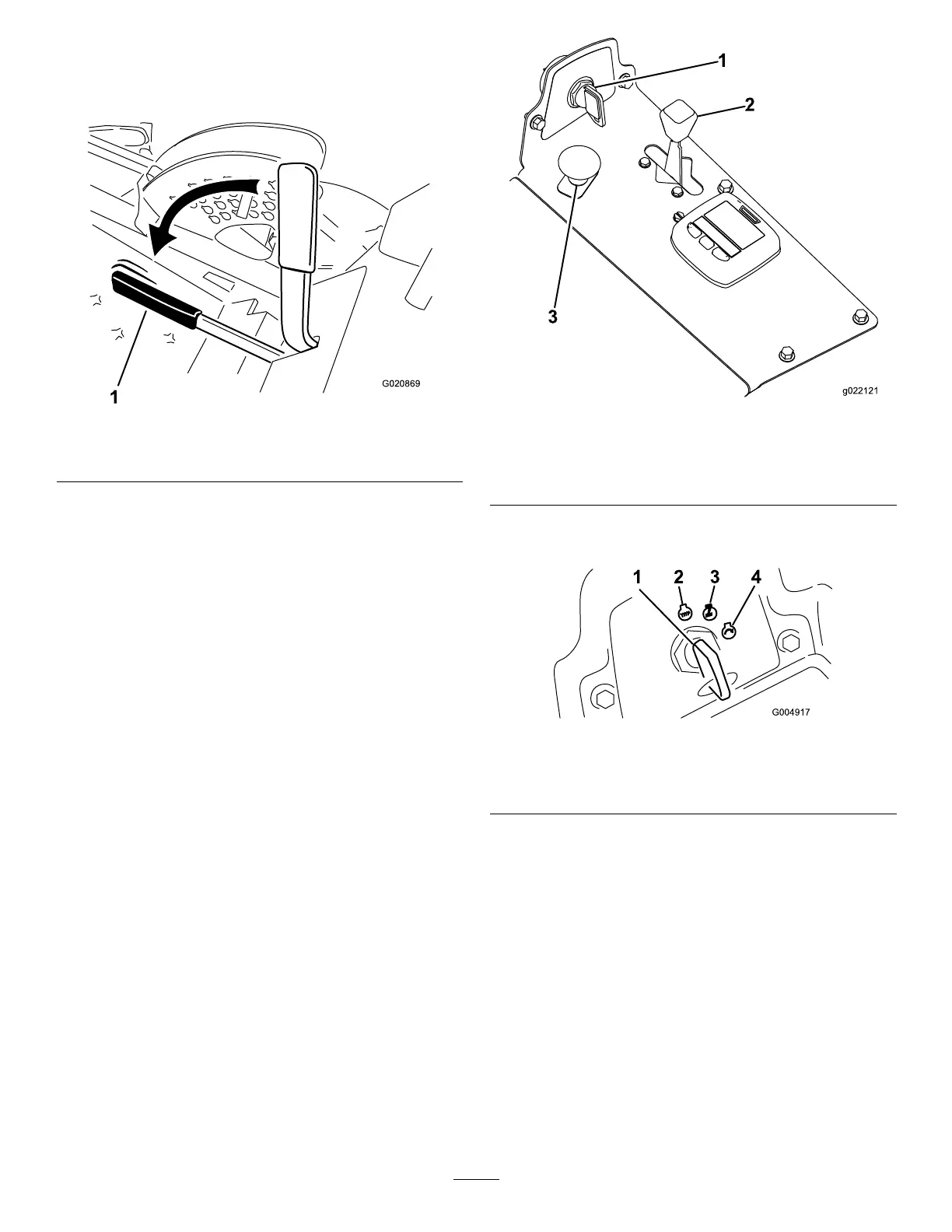 1

G020869

1

2

3

g022121

1 2 3 4

G004917