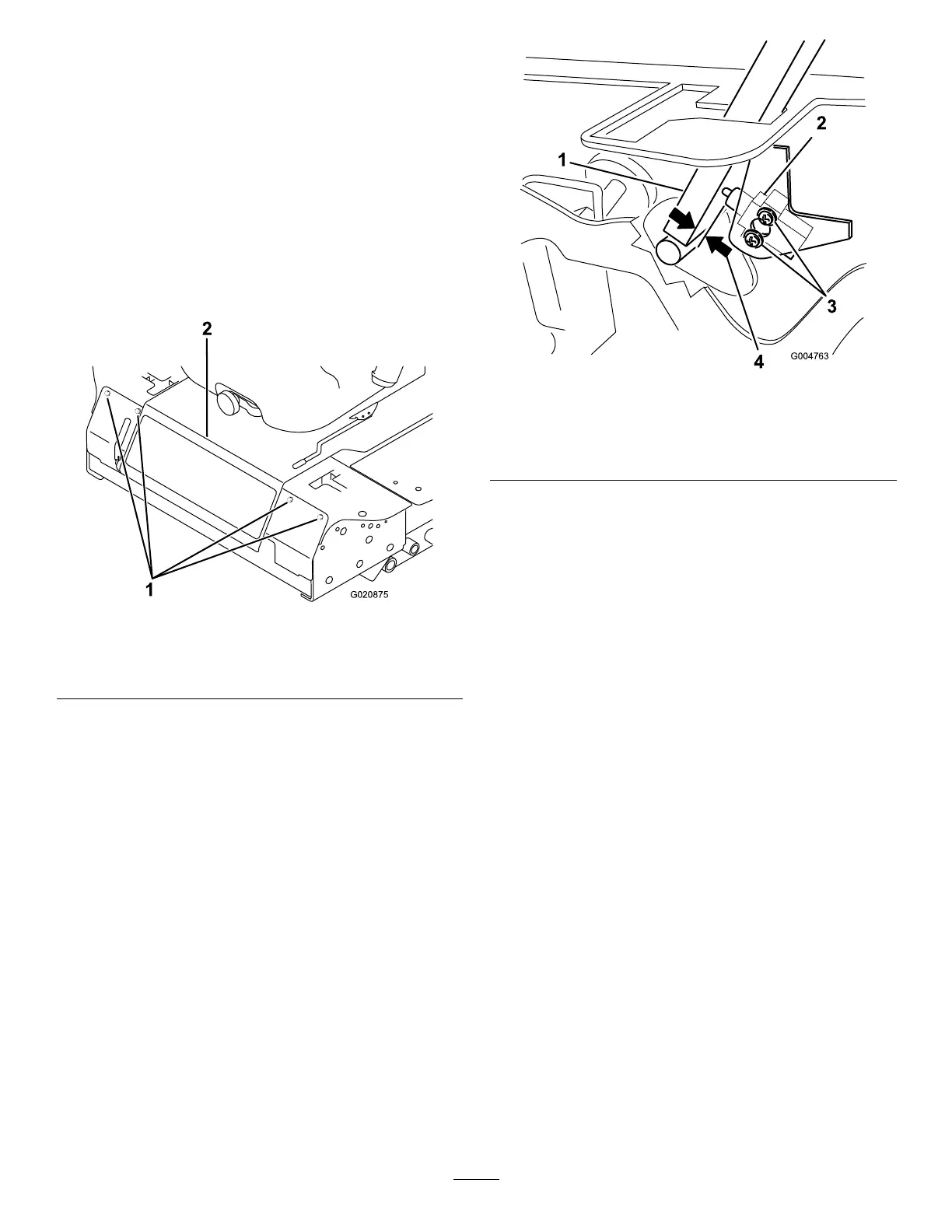 2

1

G020875

1

2

3

4

G004763