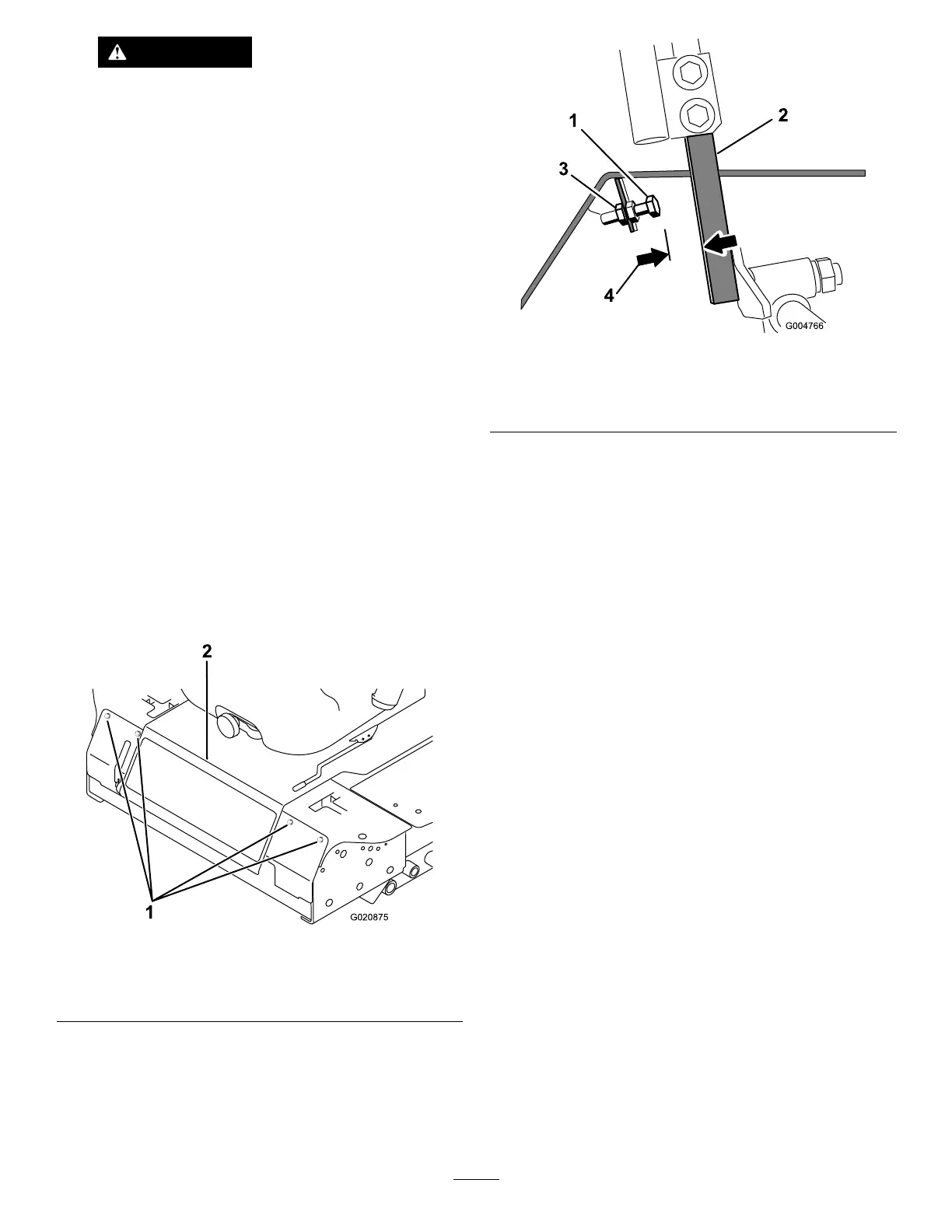 2

1

G020875

1

2

3

4

G004766