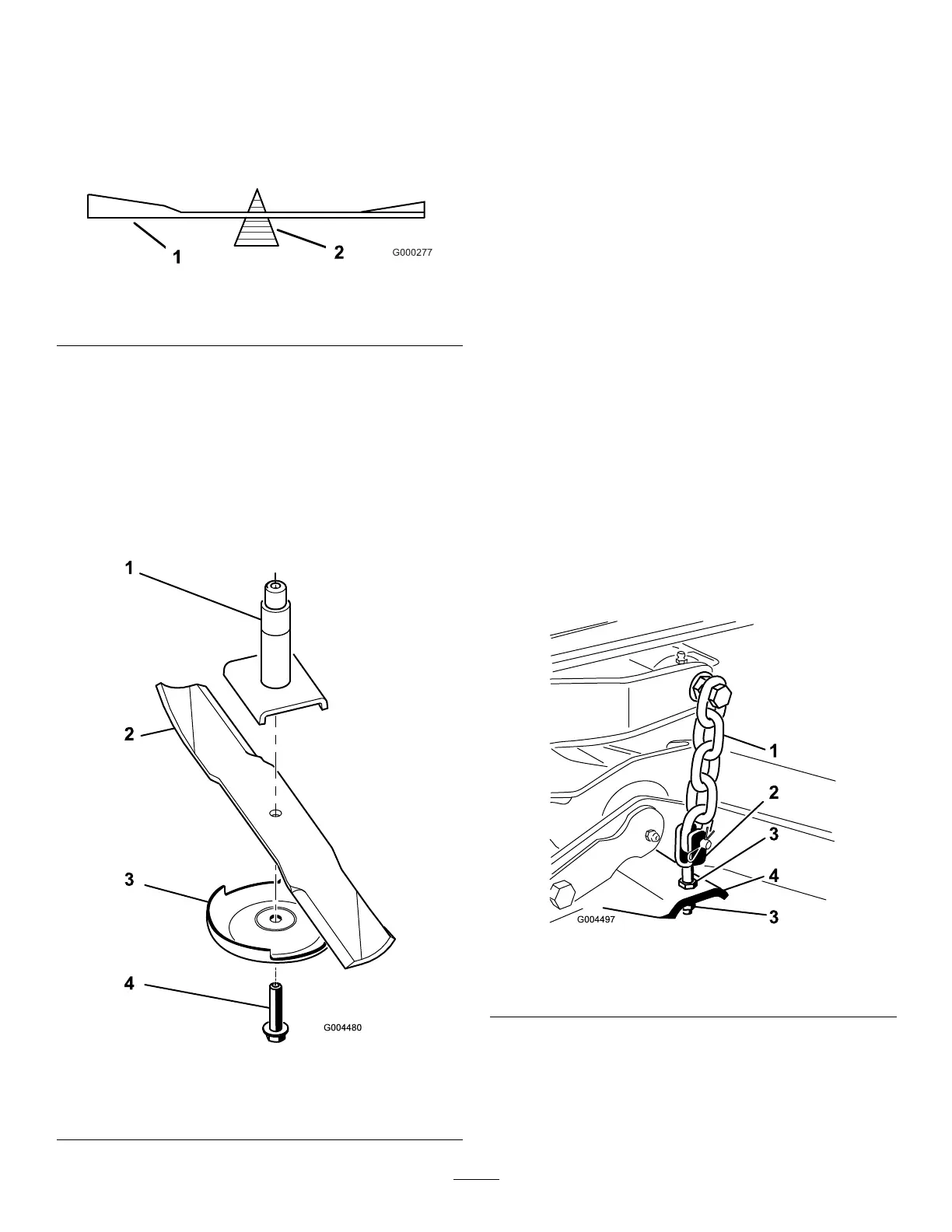 1

2

G000277

1

2

3

4

G004480

1

2

3

4

3

G004497