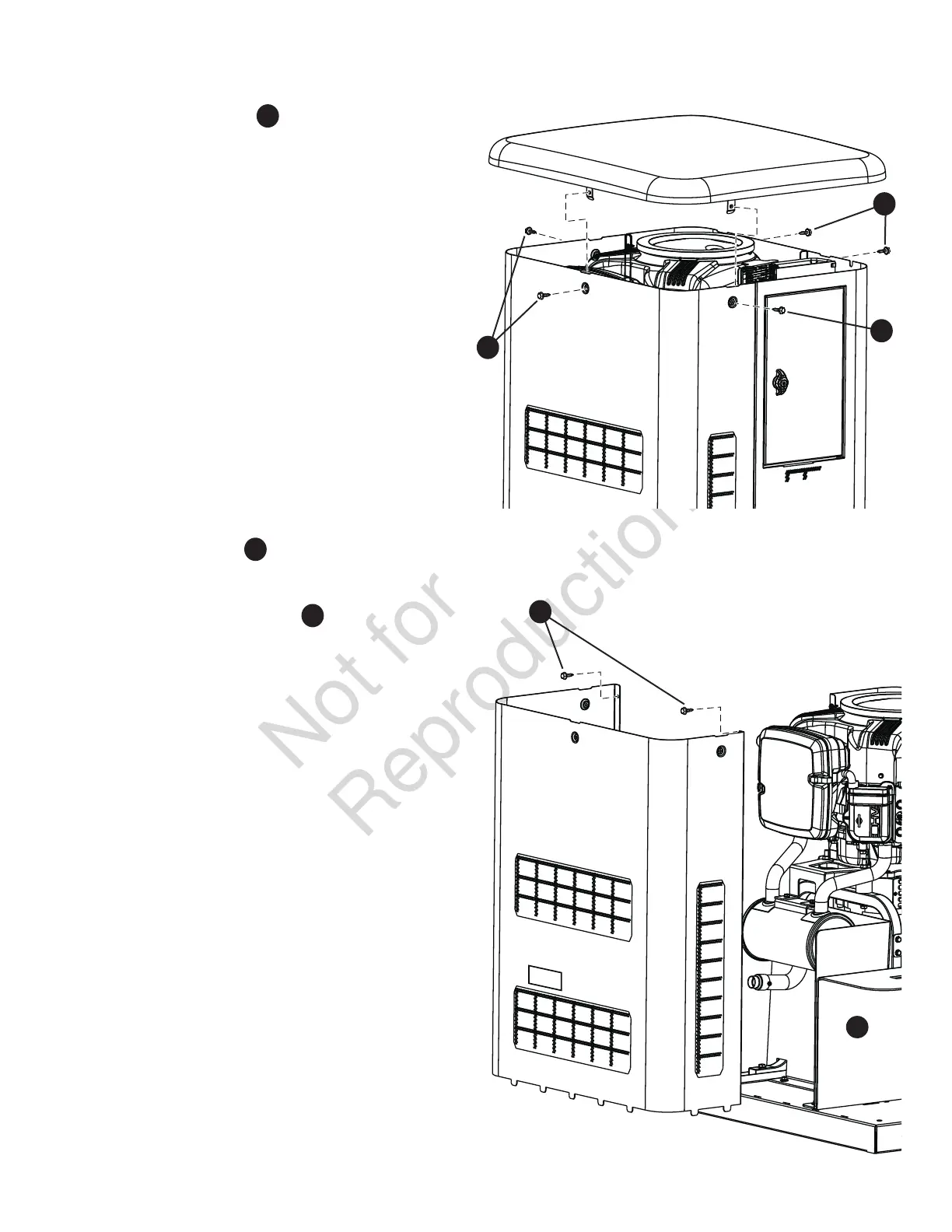 Not for Reproduction