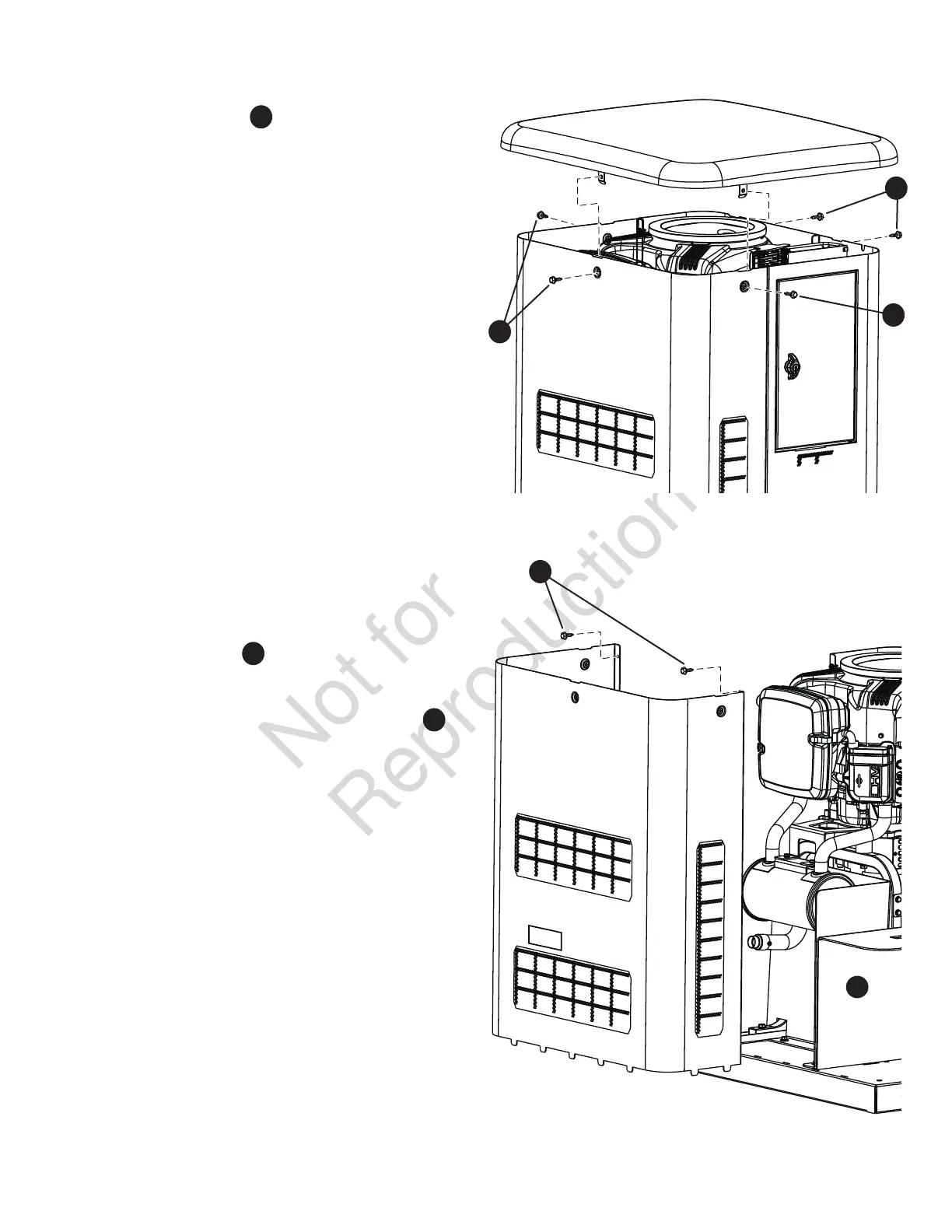 Not for Reproduction