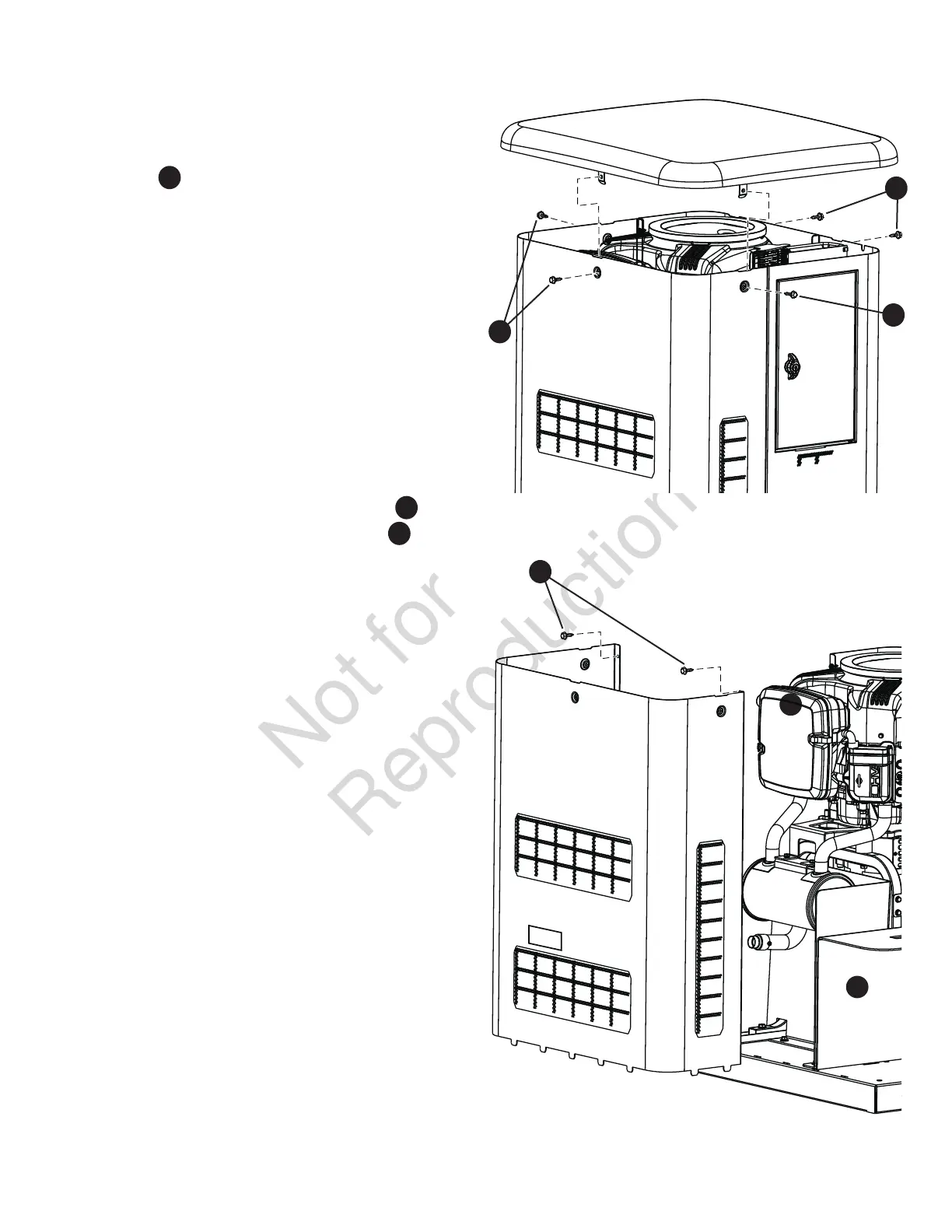 Not for Reproduction