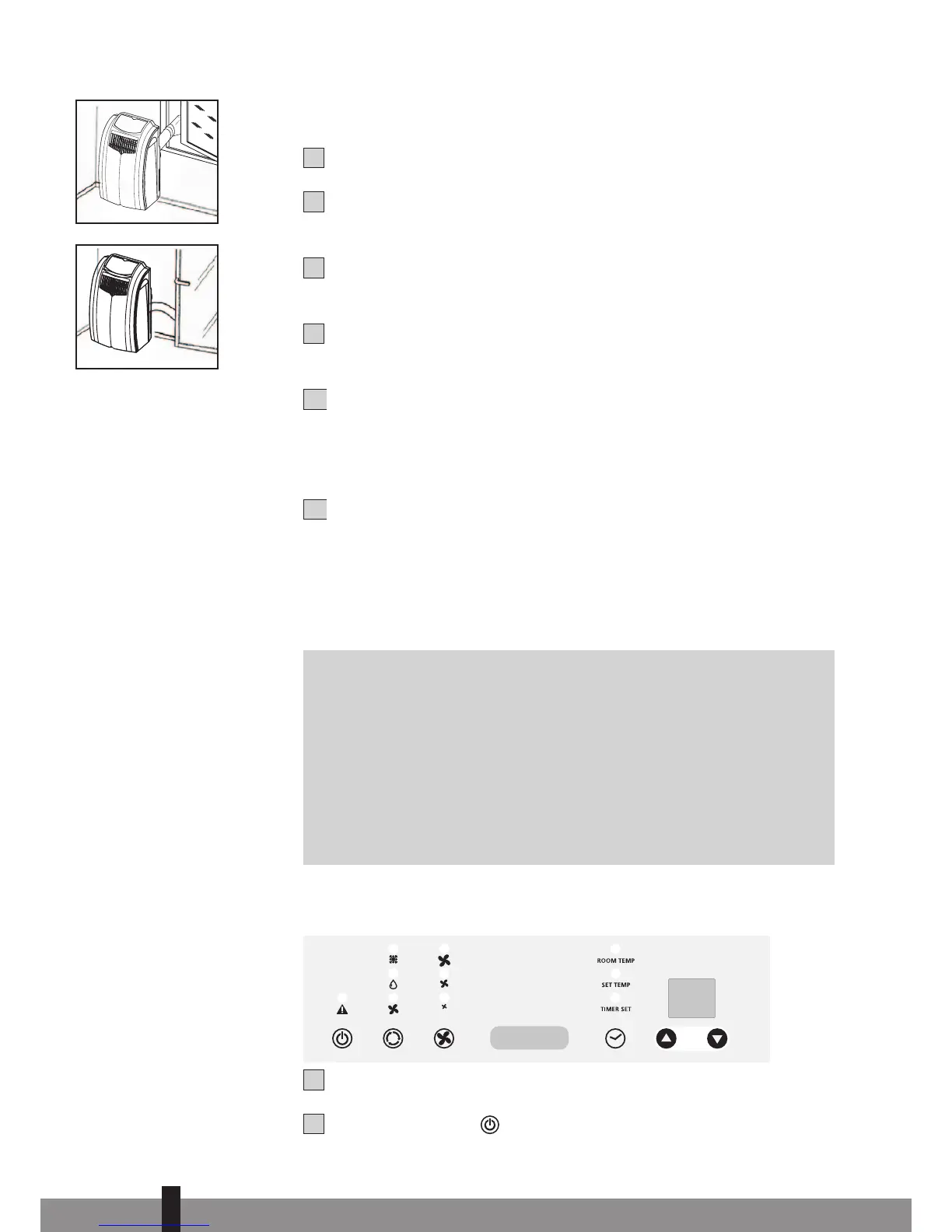 ROOM TEMP

SET TEMP

TIMER SET