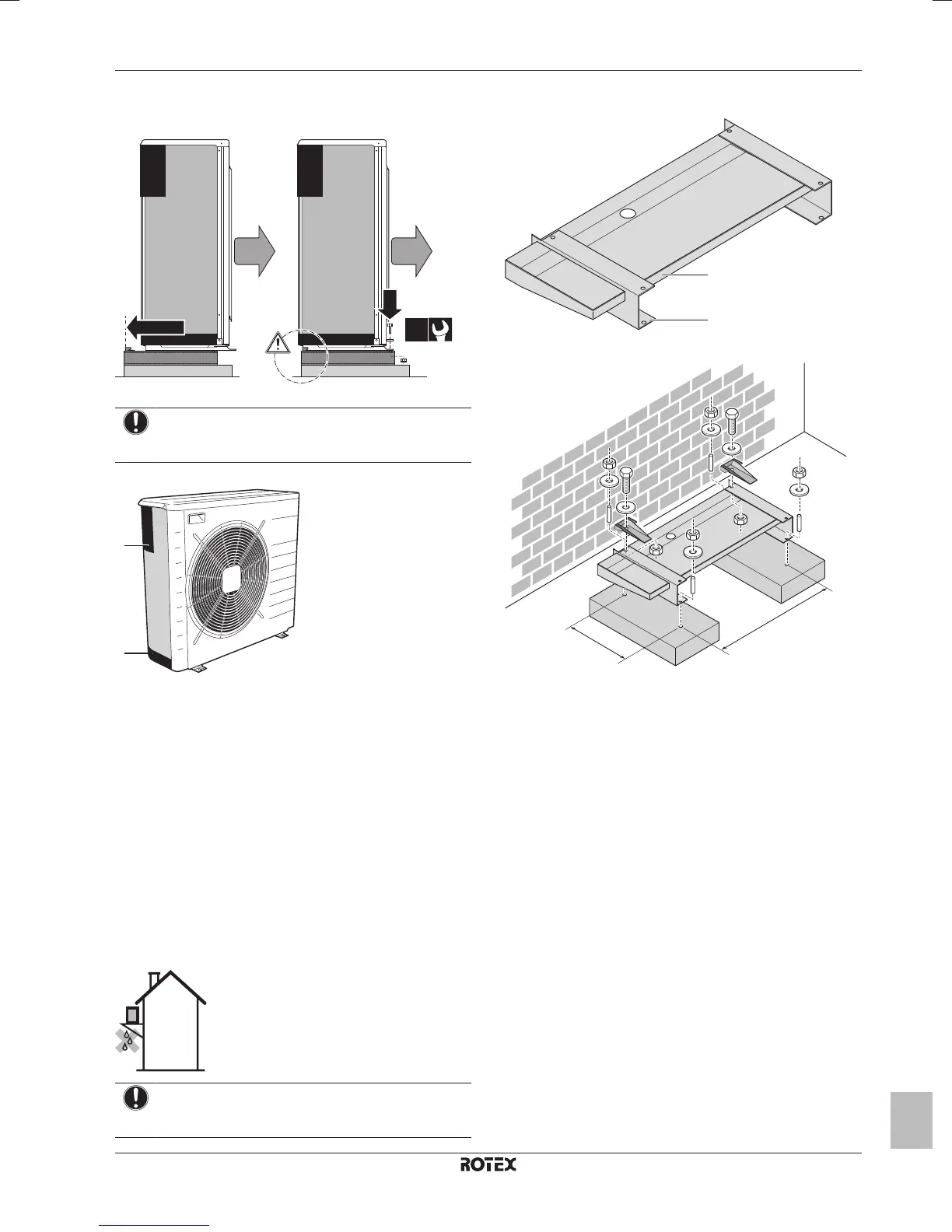 ROTEX