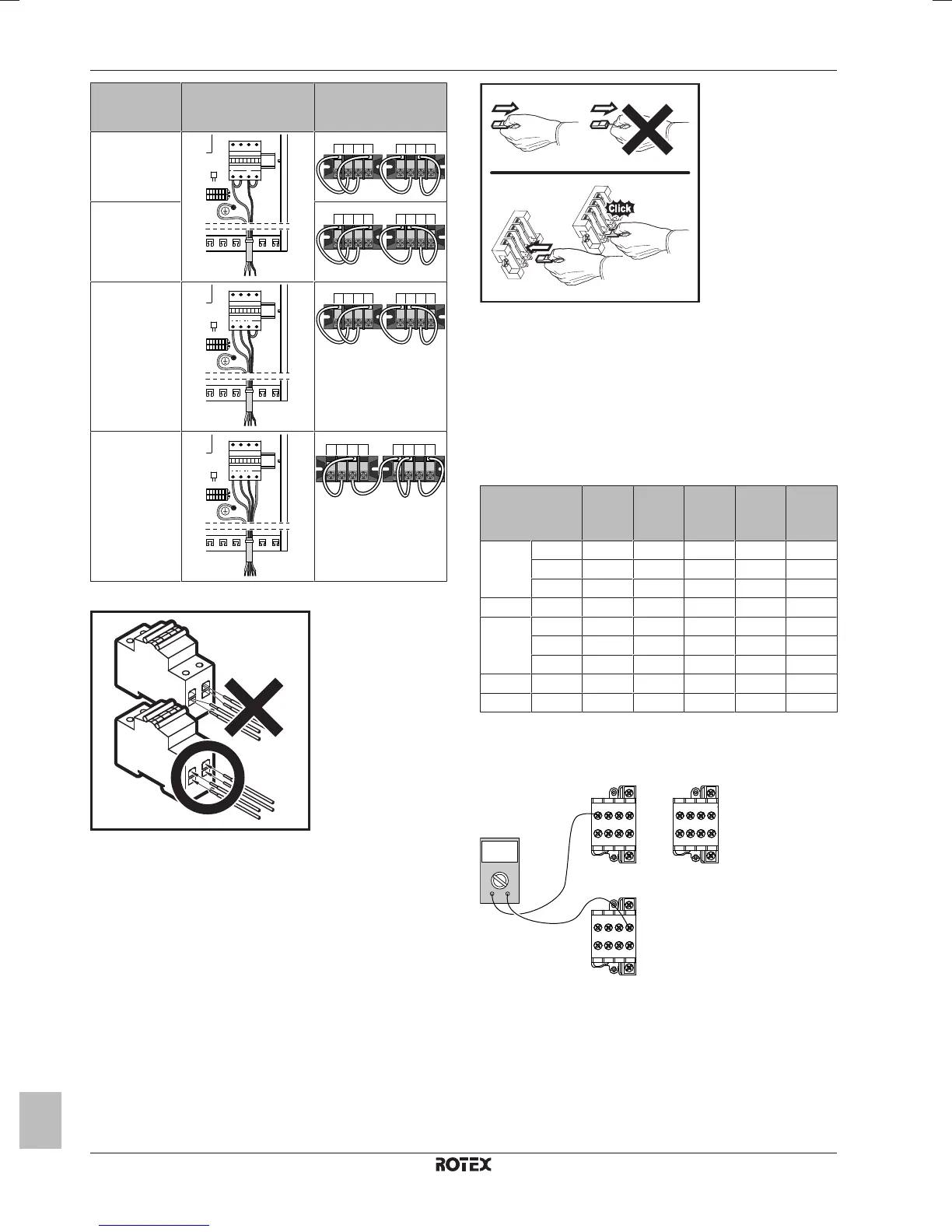 Click

ROTEX