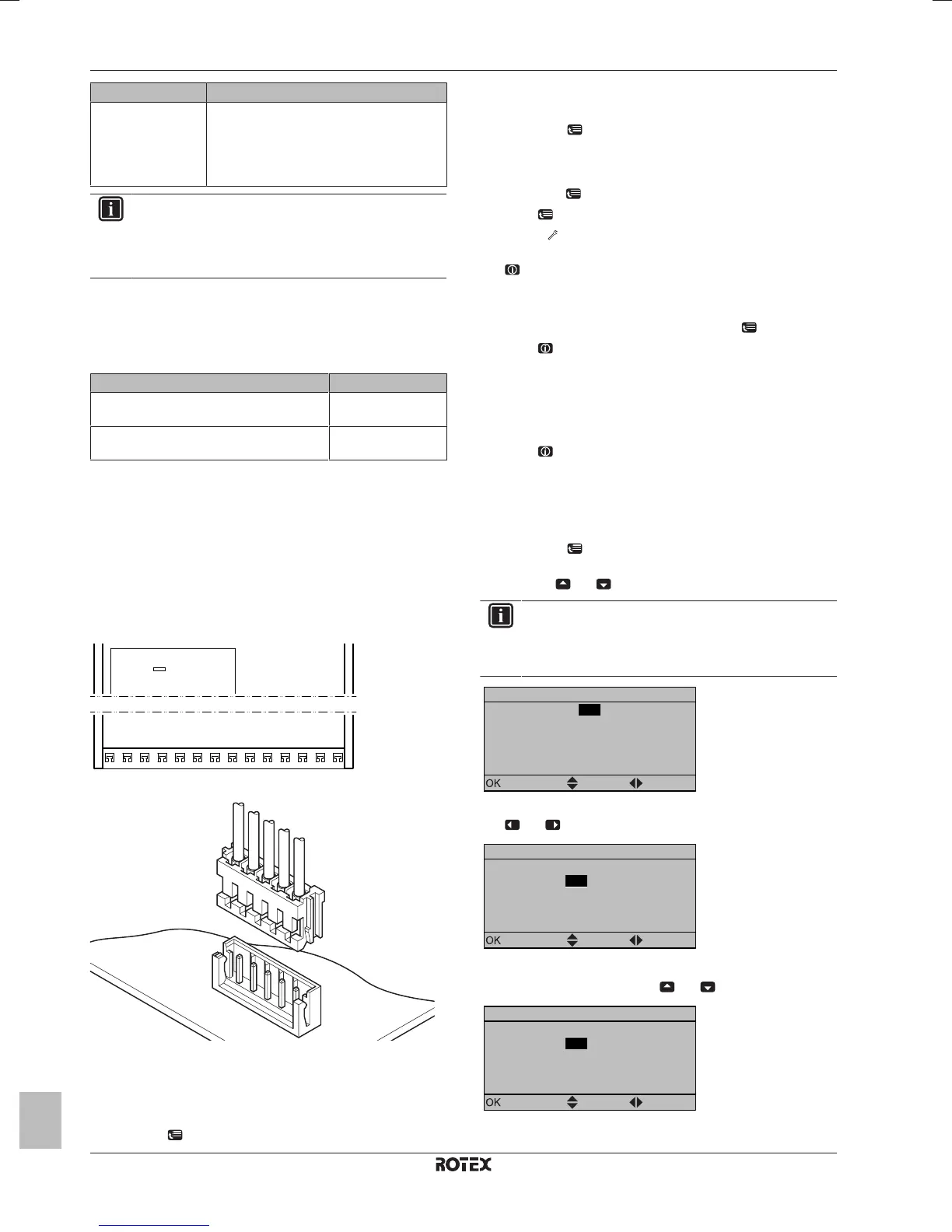 OK

OK

OK

ROTEX