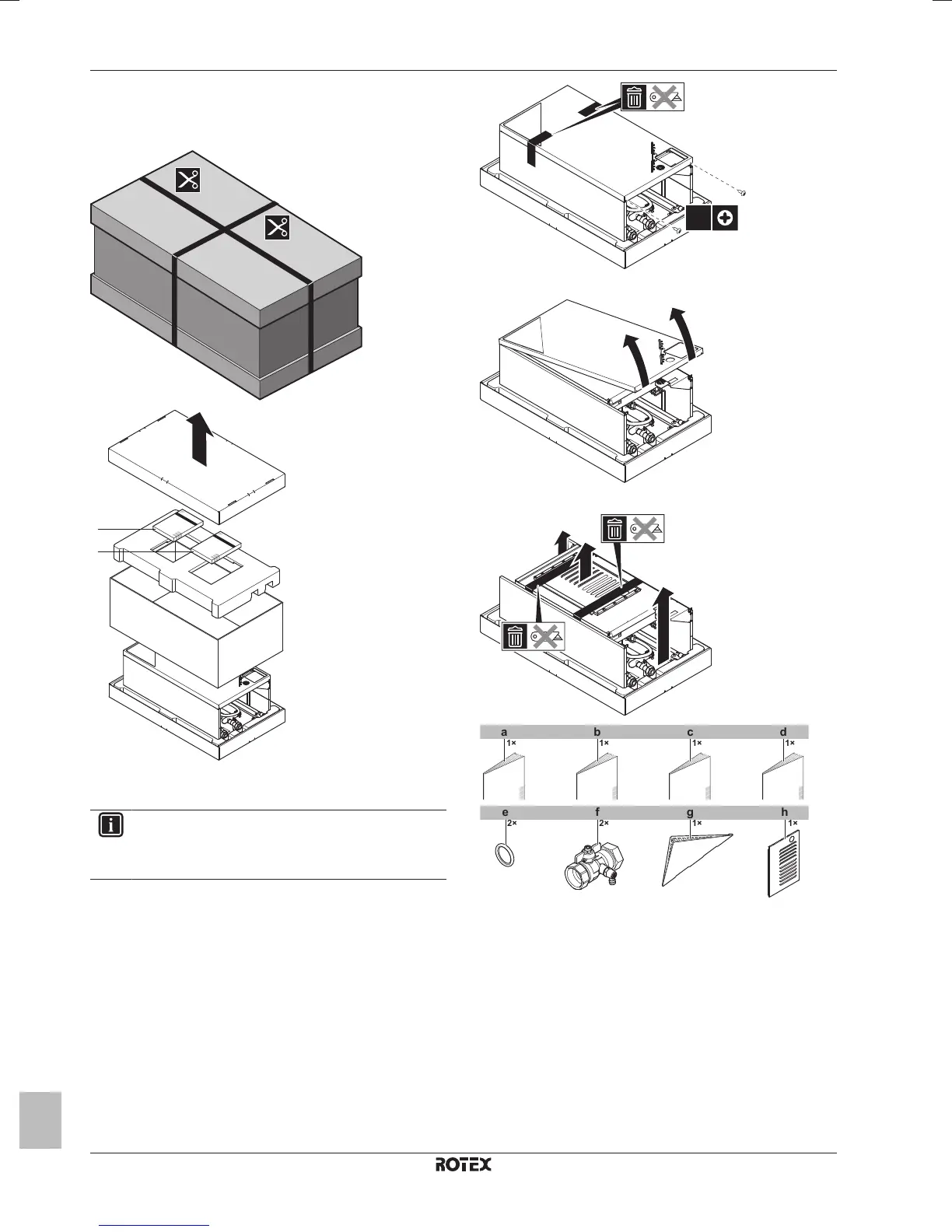 a
1×
b
1×
c
1×
d
1×
e
2×
f
2×
g
1×
h
1×

ROTEX