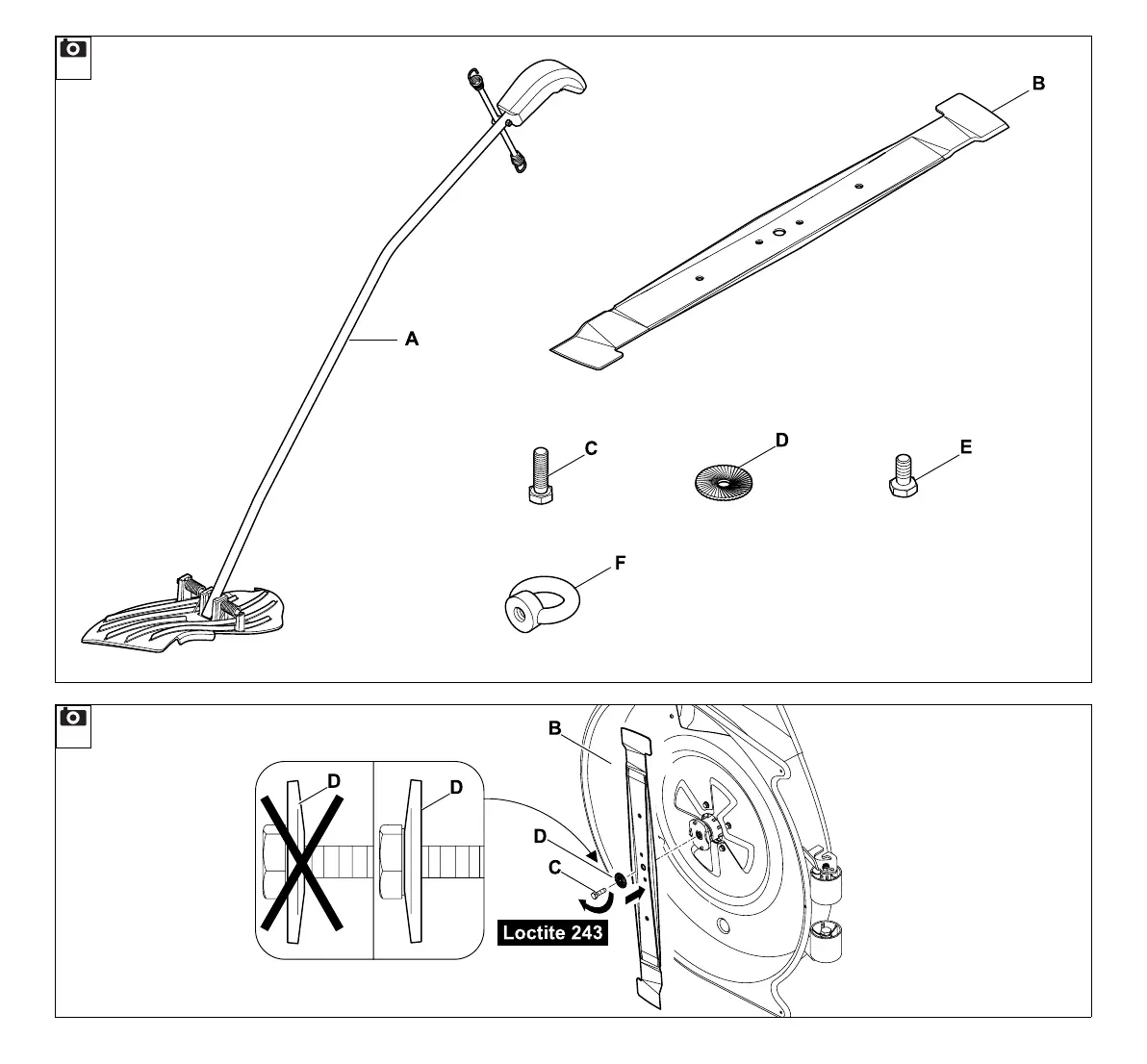 B

A

C

D

E

F

B

D

D

D

C

Loctite 243