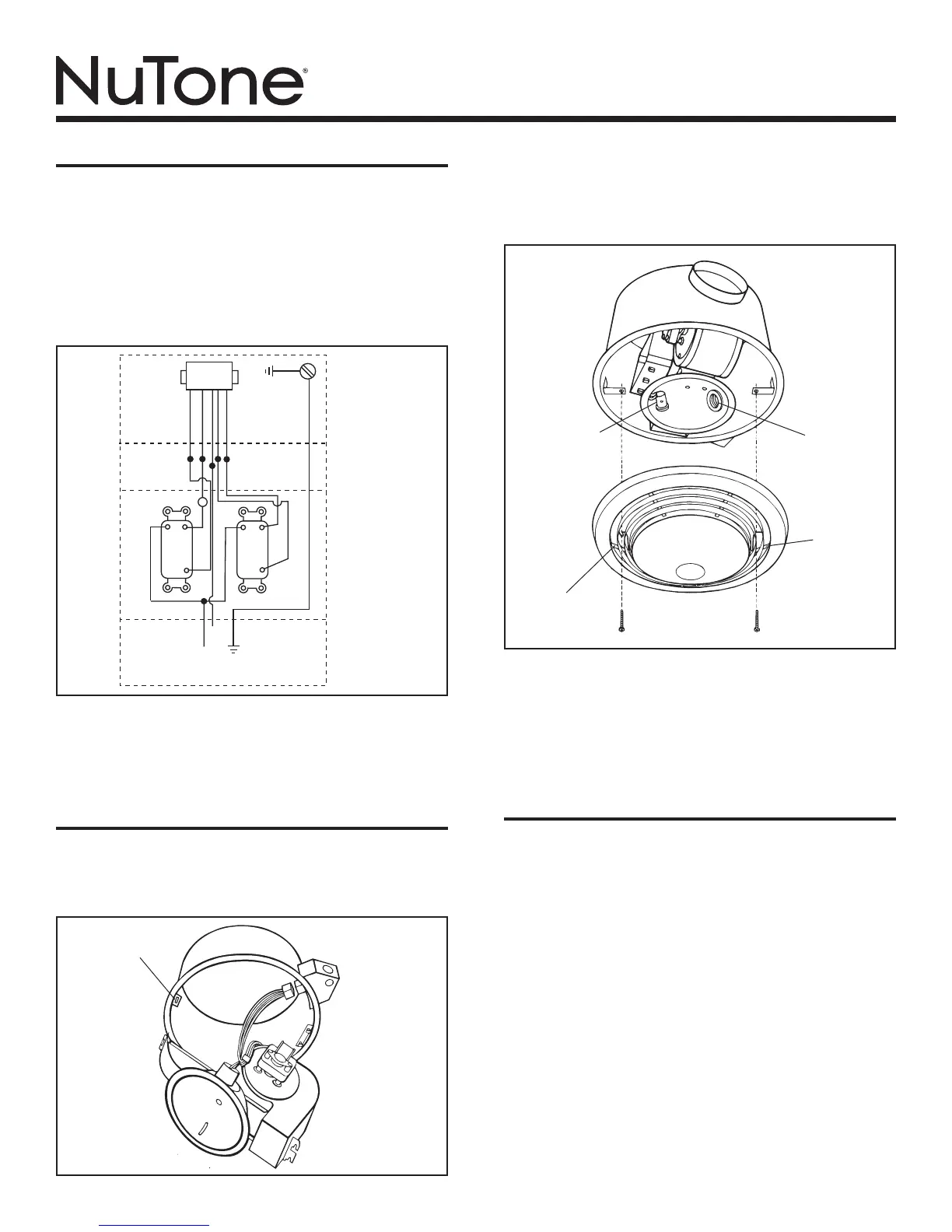 NuTone®