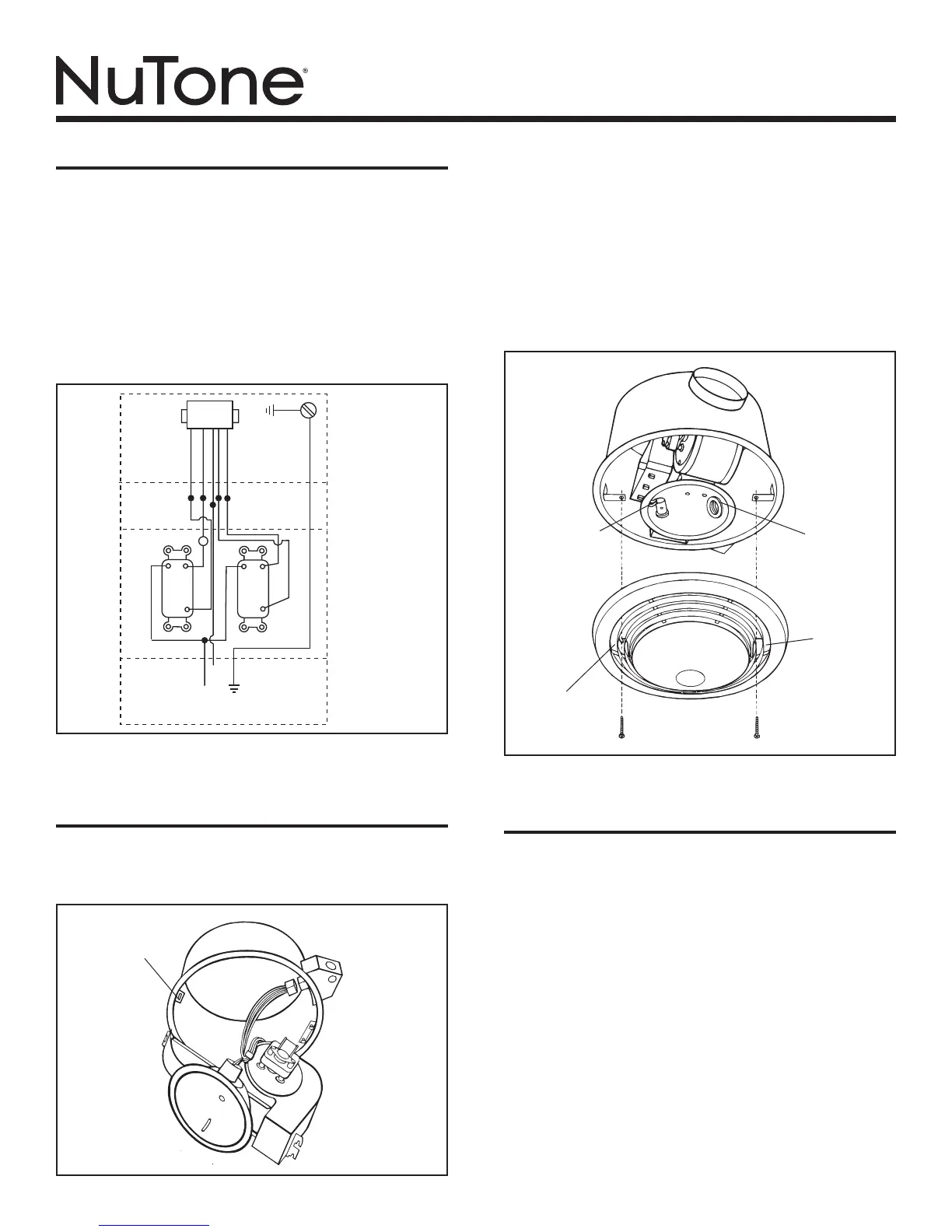 NuTone®