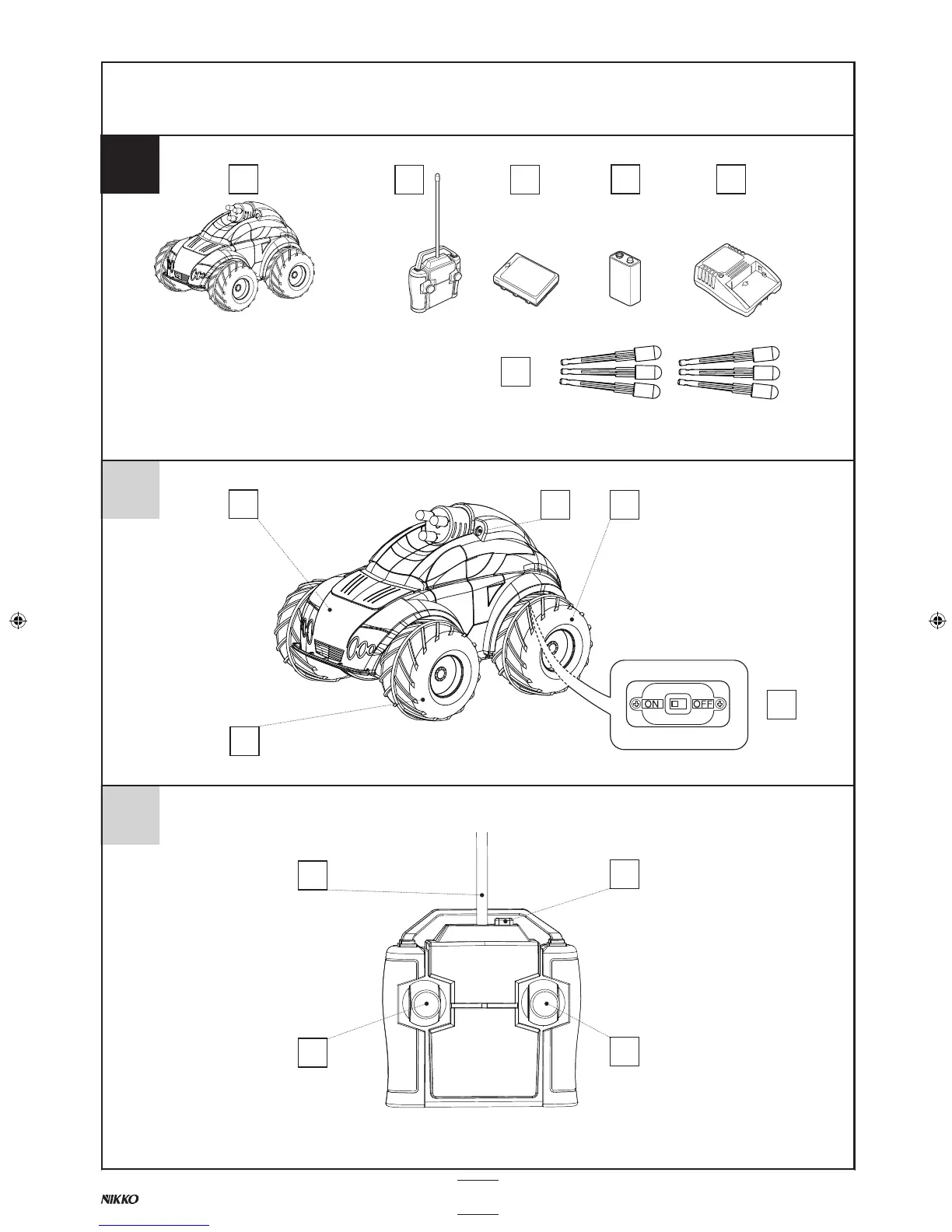 ON OFF

NIKKO