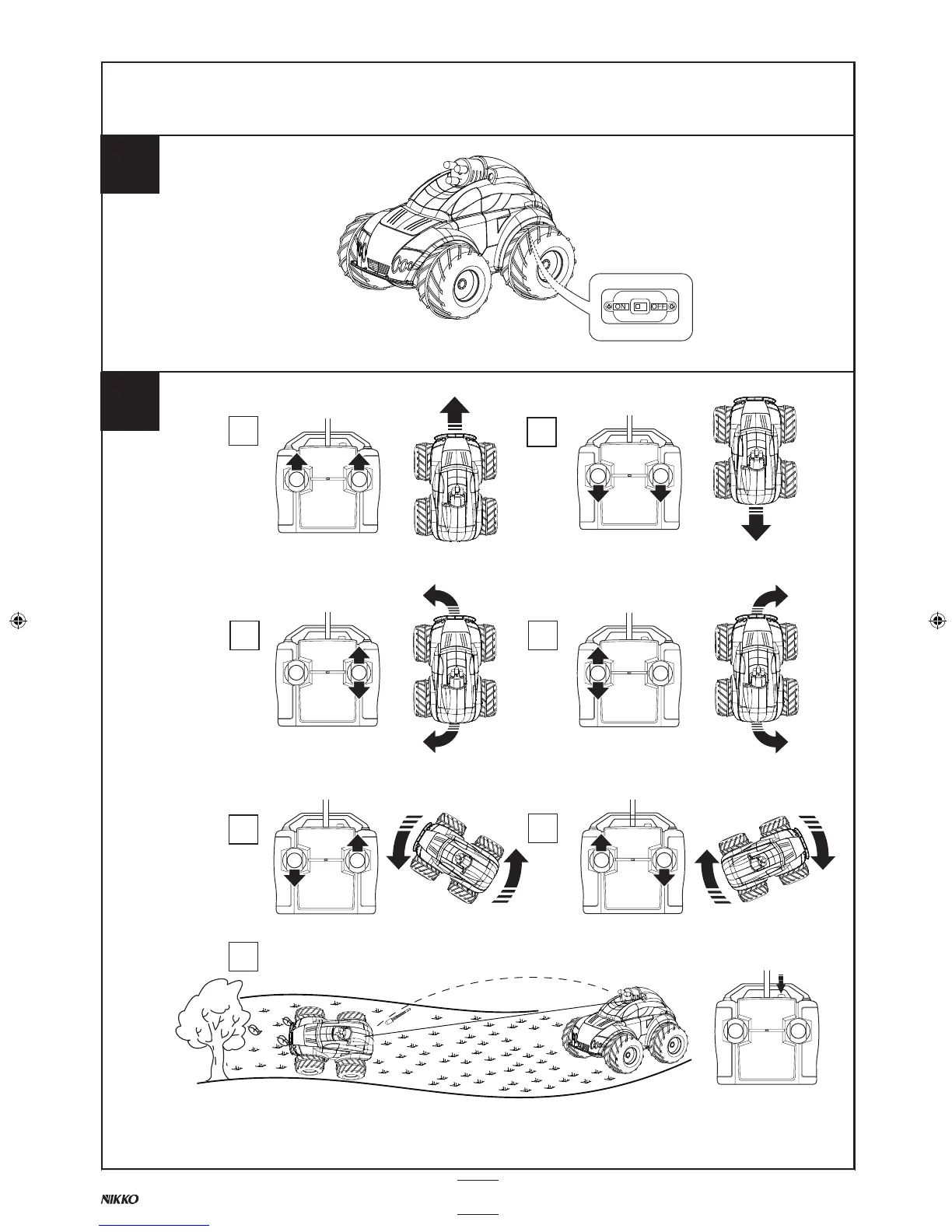 ON OFF

NIKKO