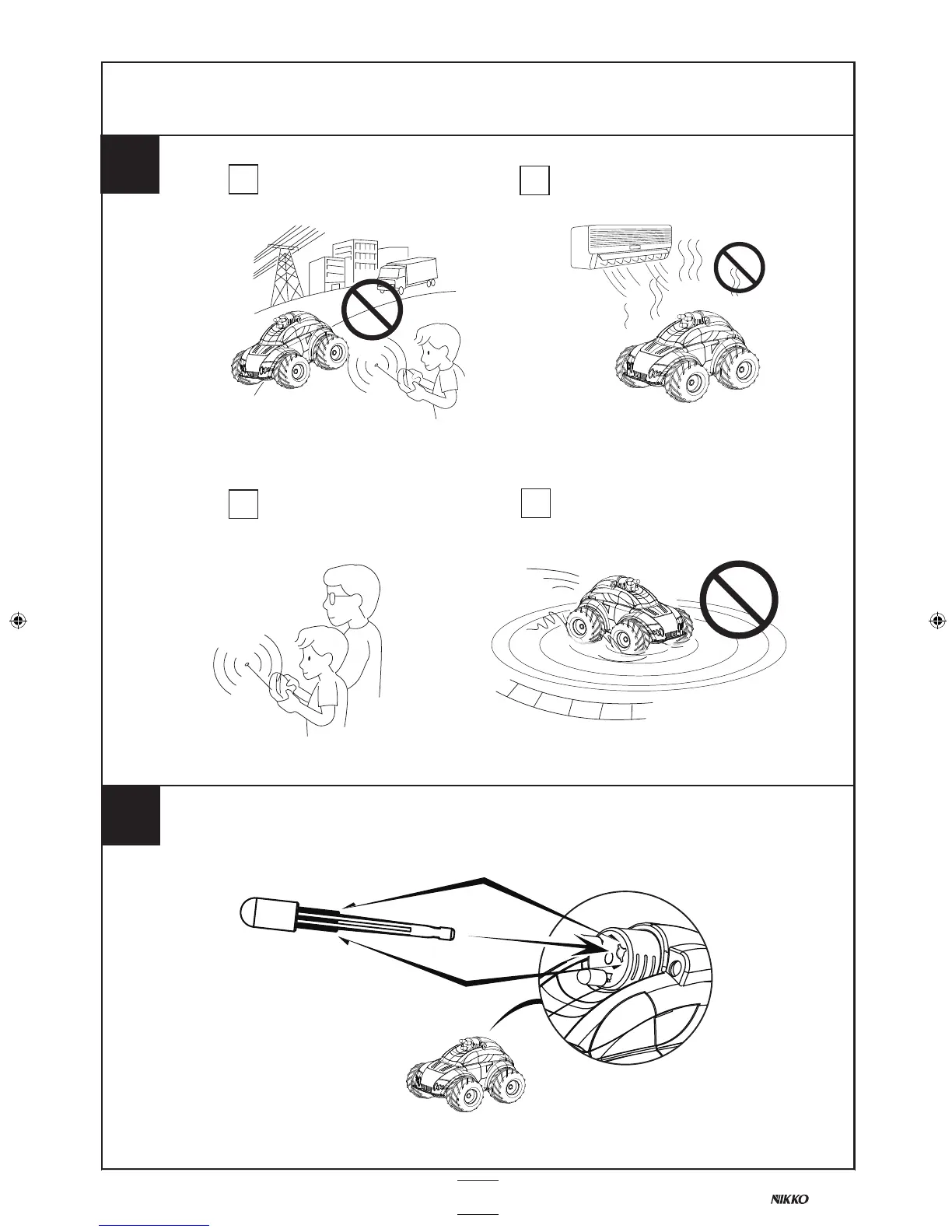 NIKKO