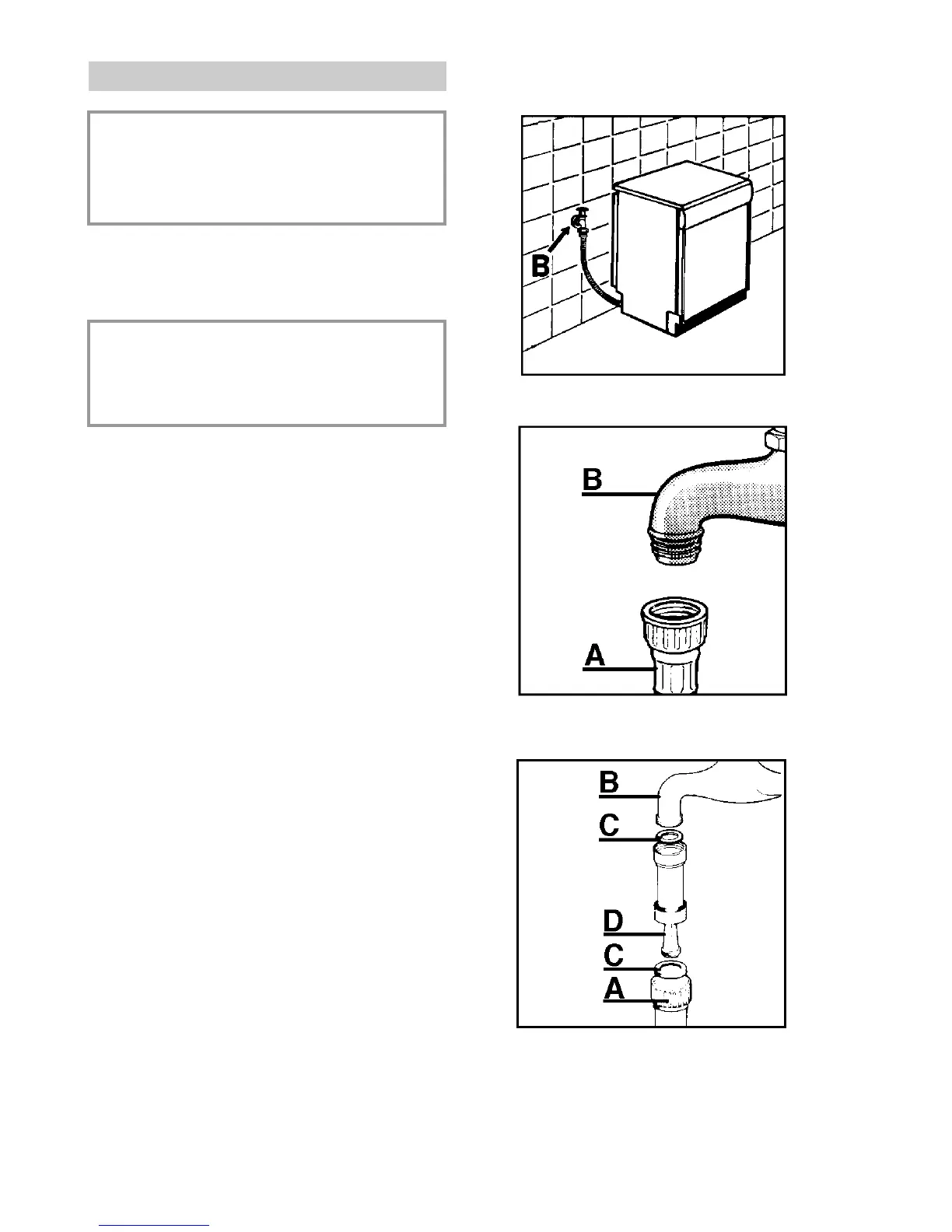 B

B

A

B

C

D

C

A