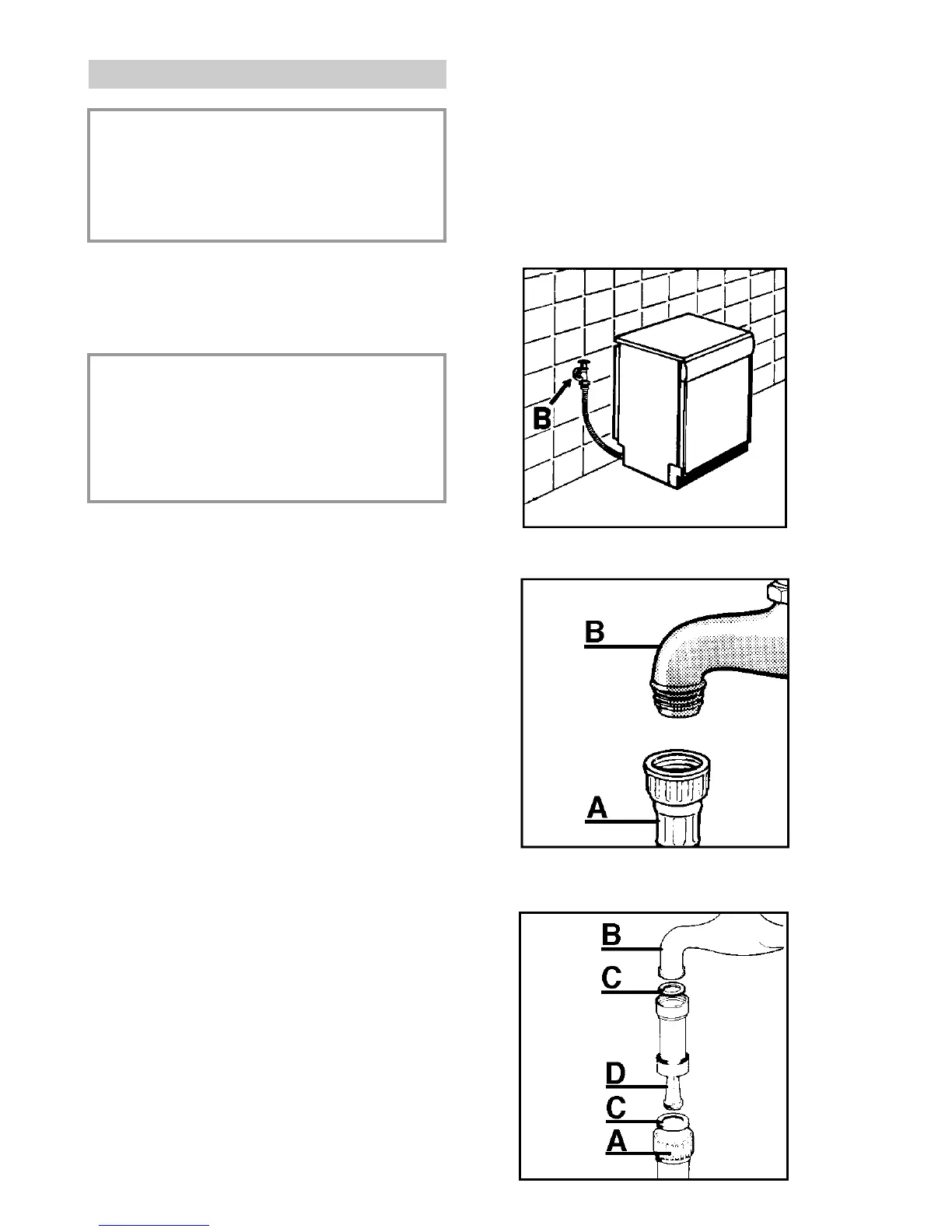 B

B

A

B

C

D

C

A