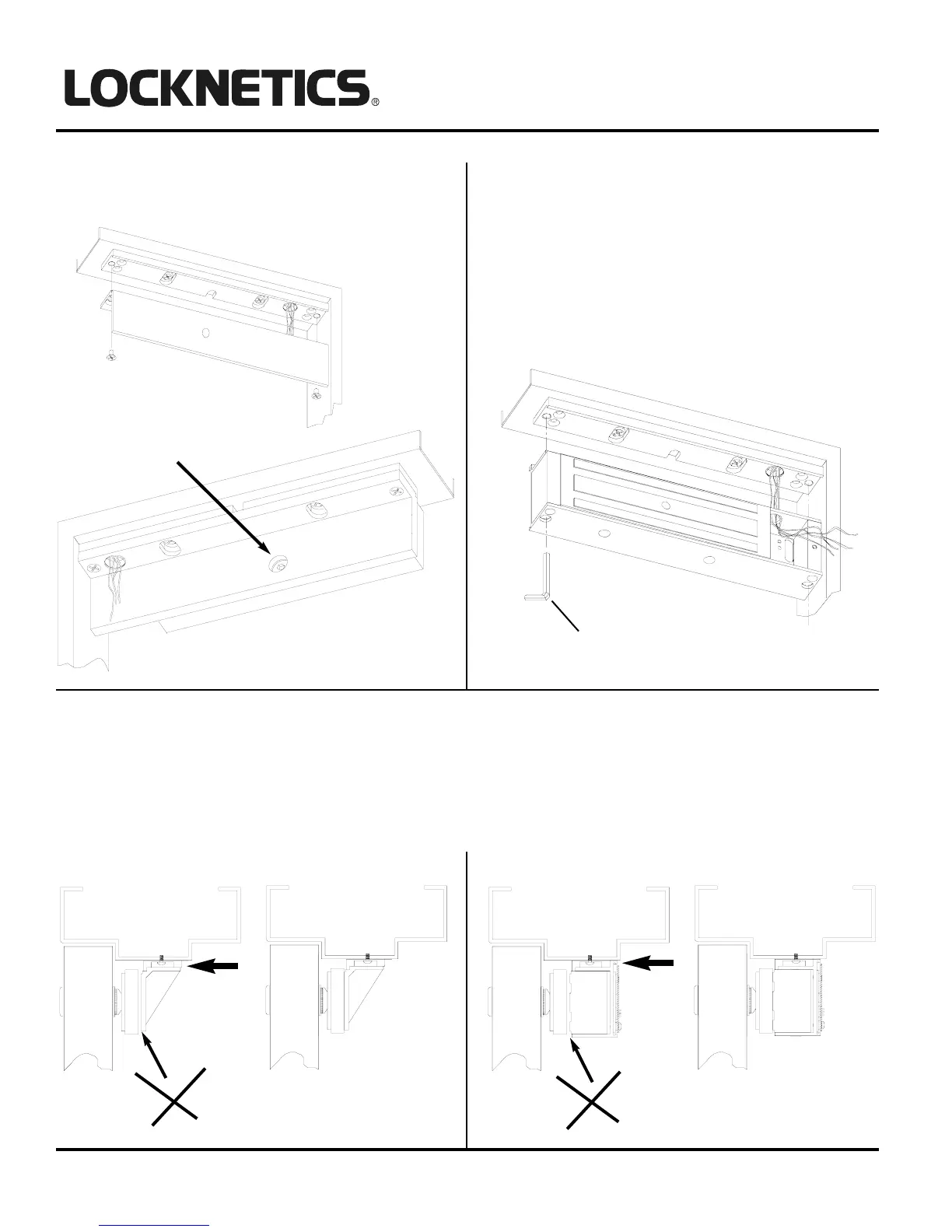 LOCKNETICS®