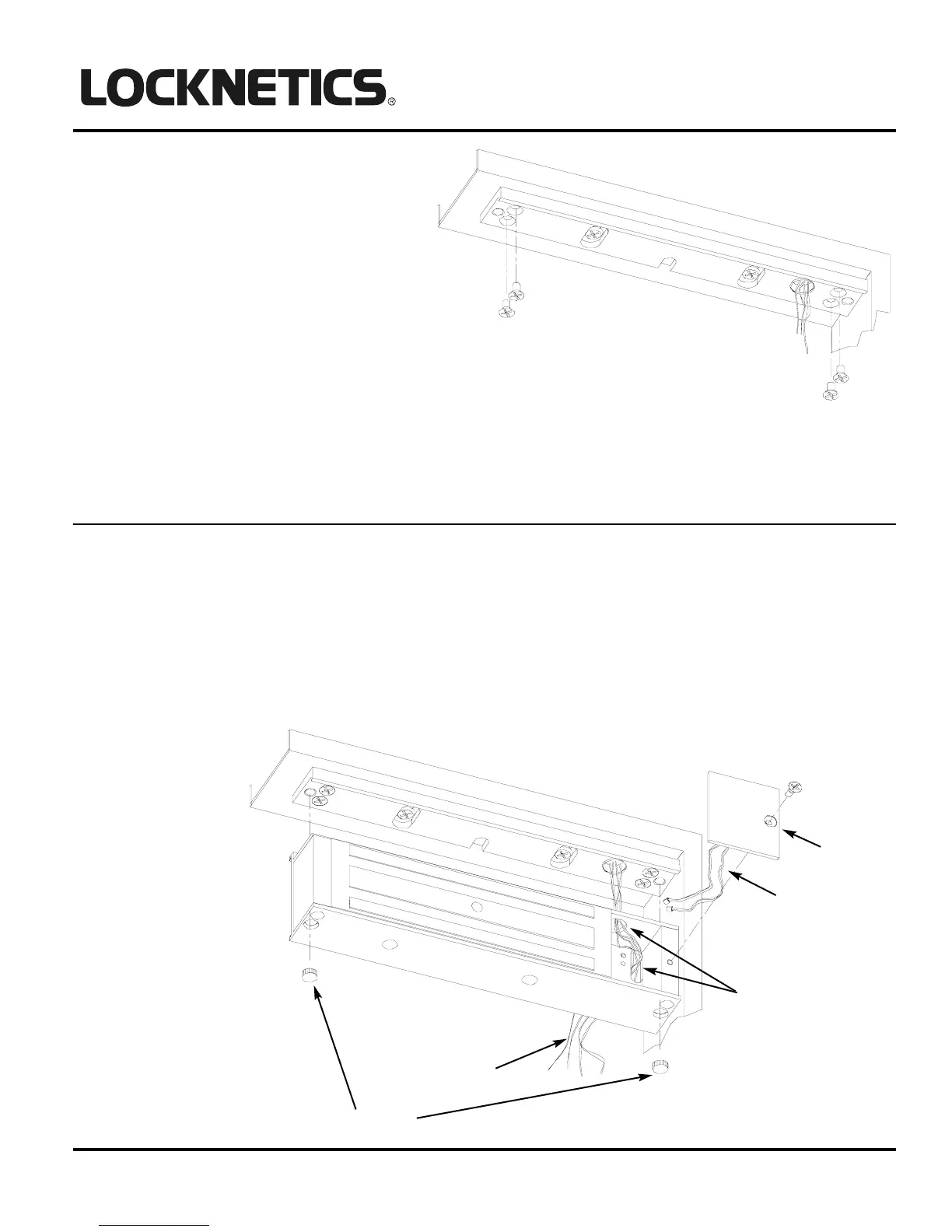 LOCKNETICS®